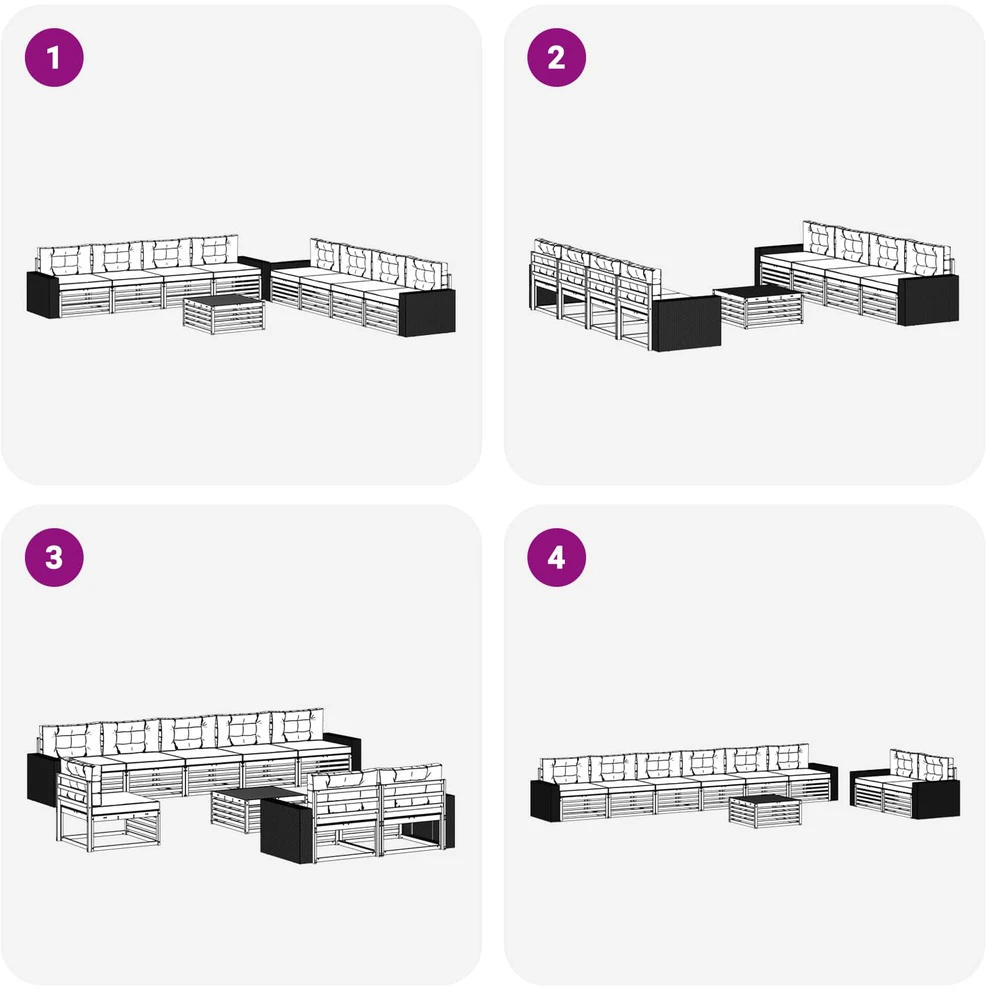 1

2

3

4