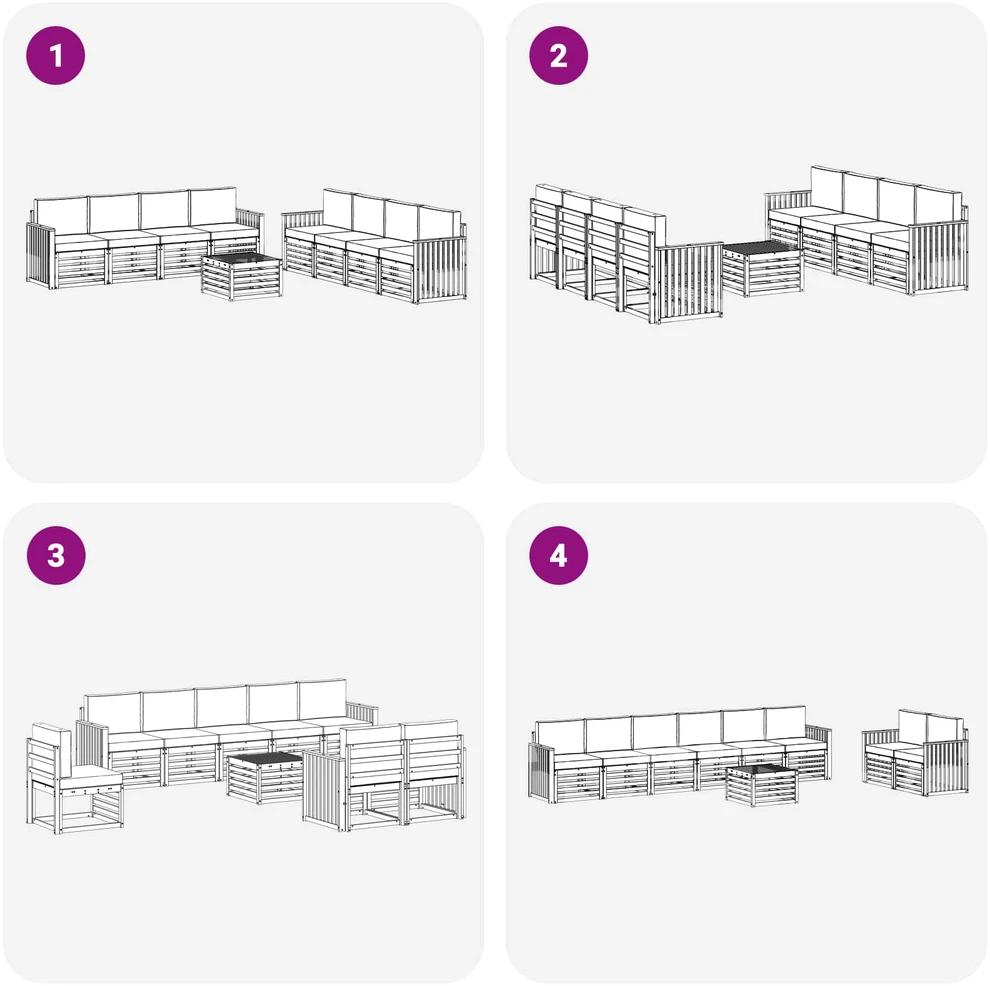 1

2

3

4