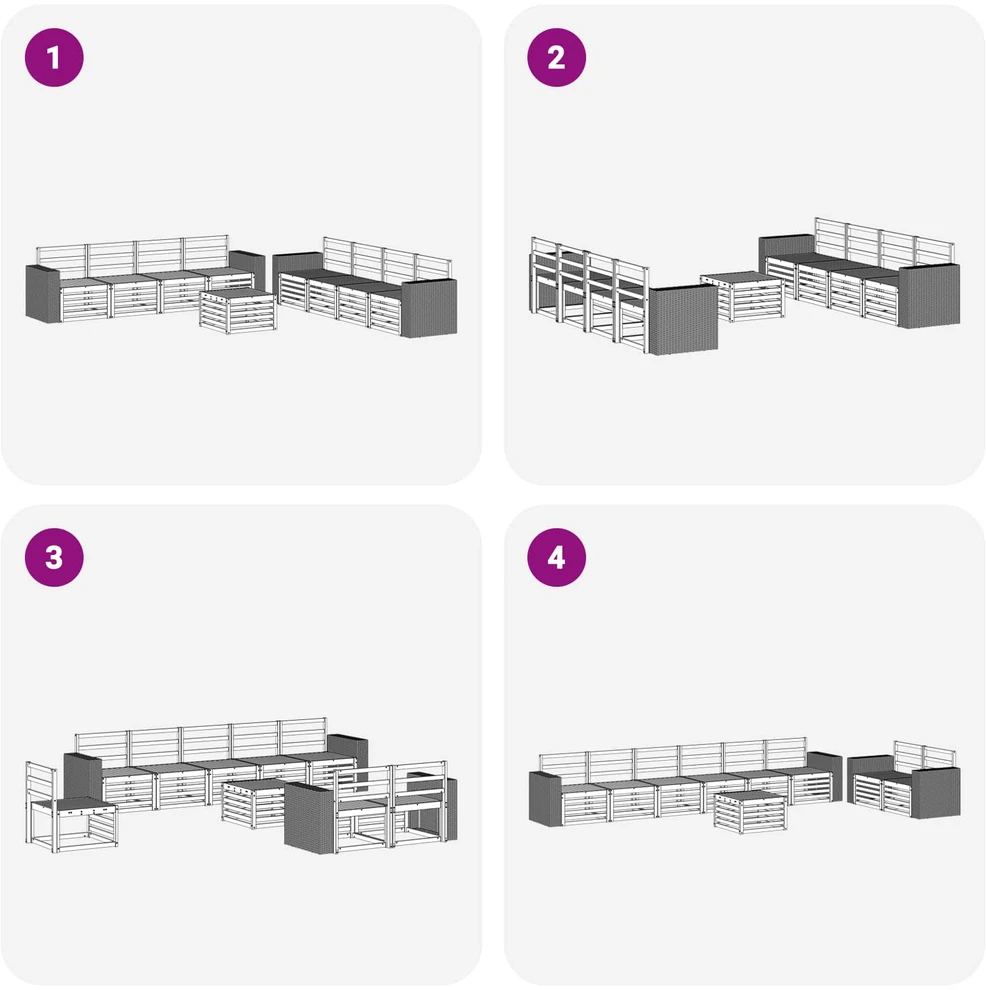 1

2

3

4