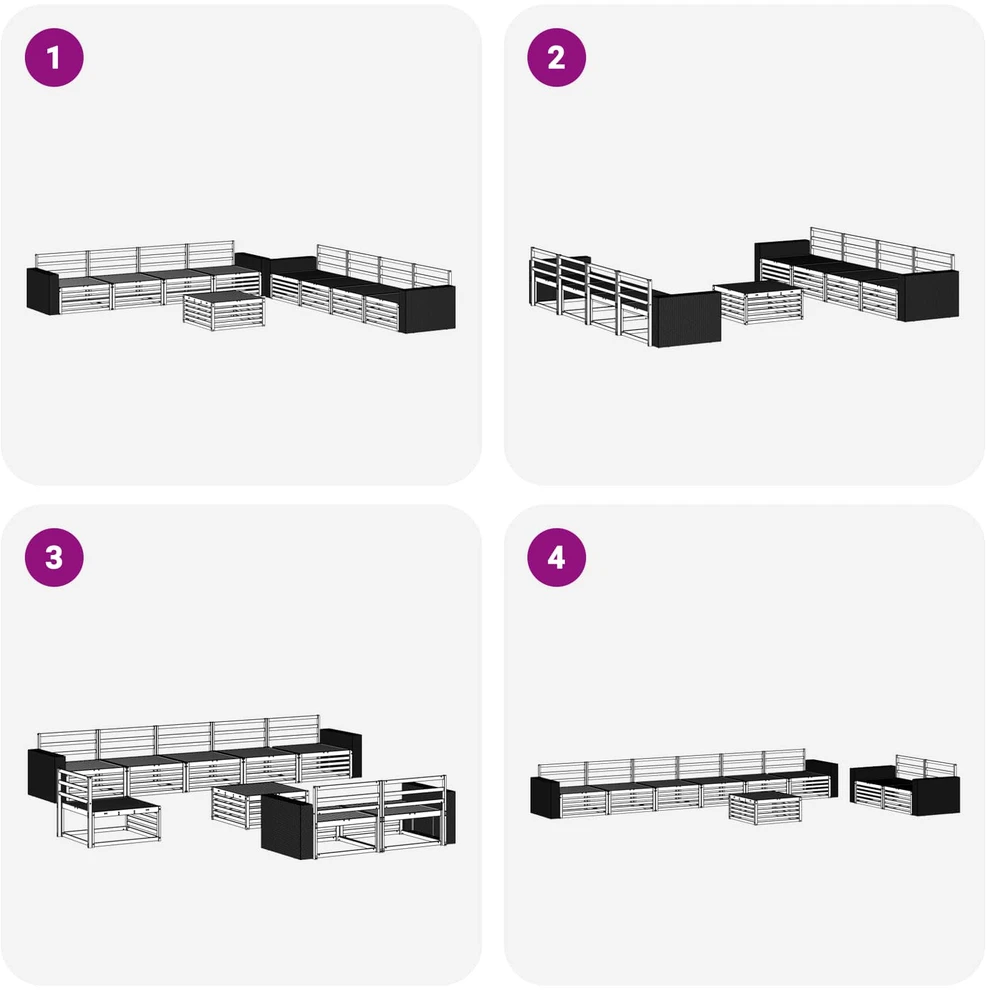 1

2

3

4