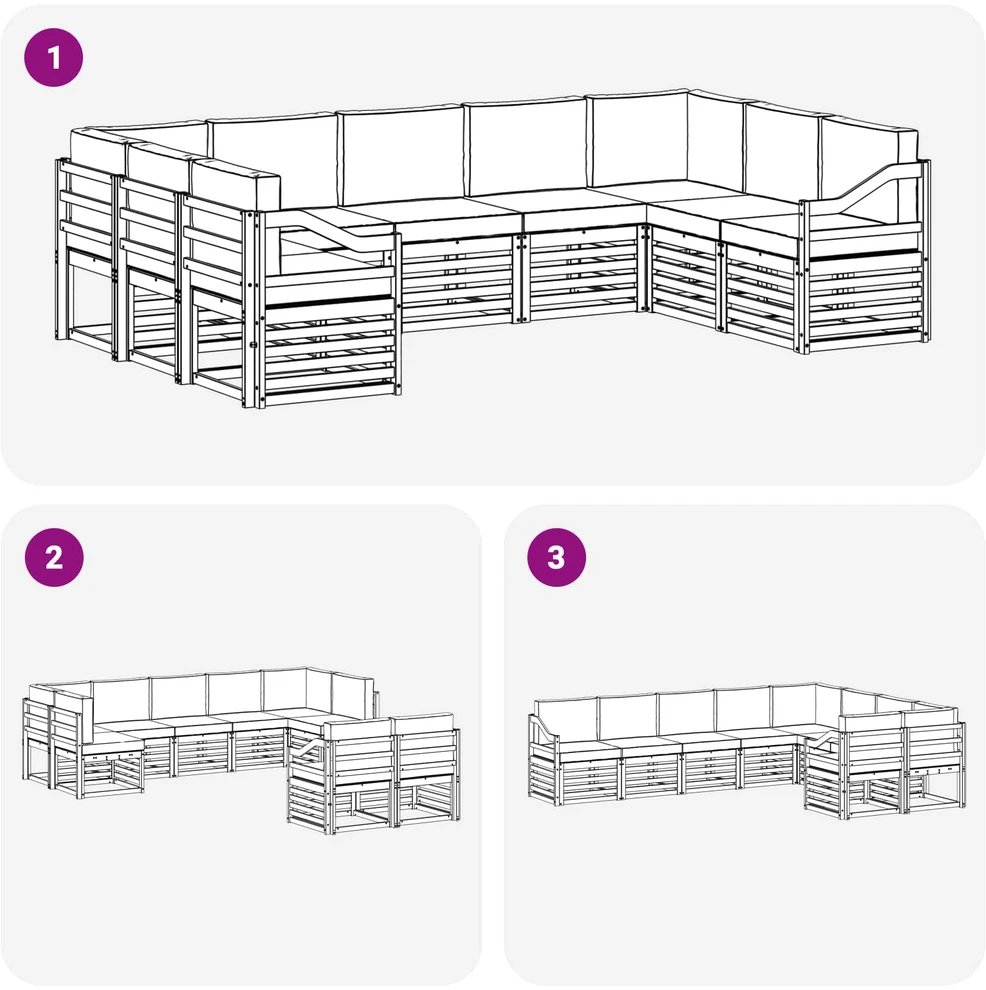 1

2

3