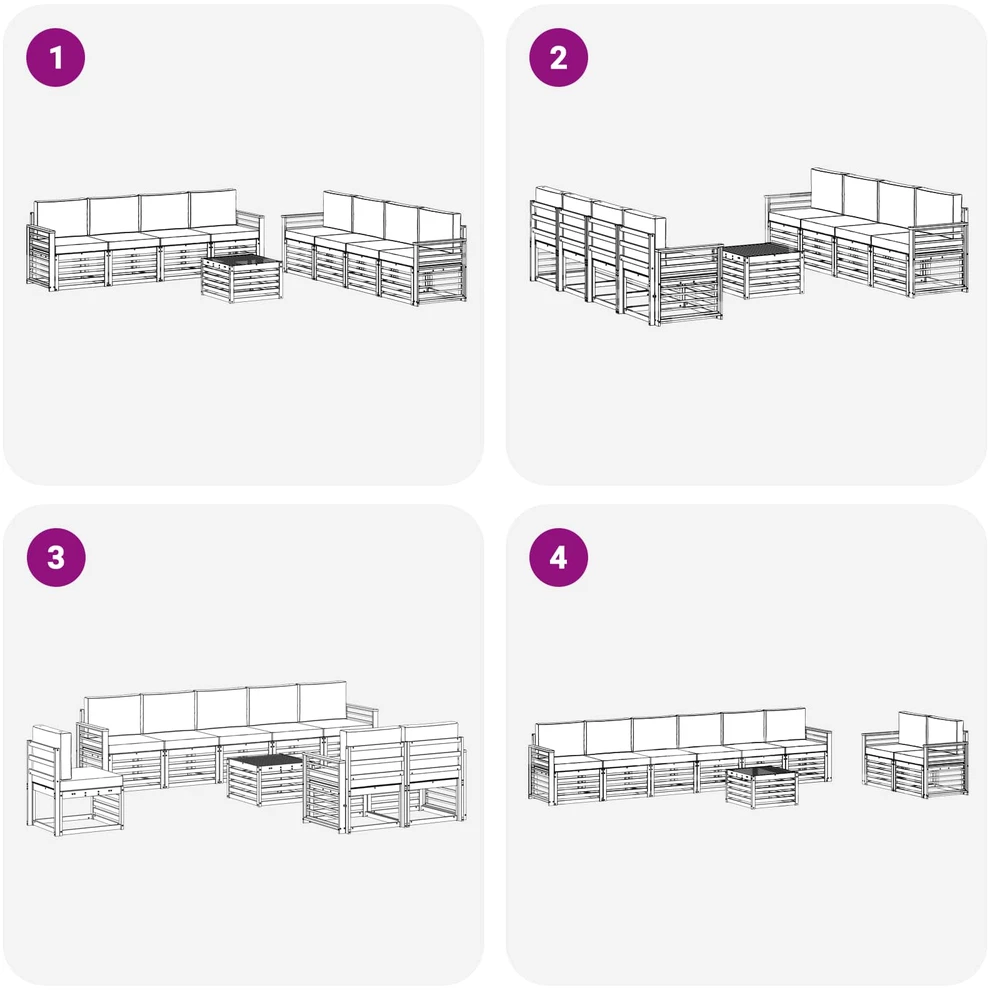 1

2

3

4