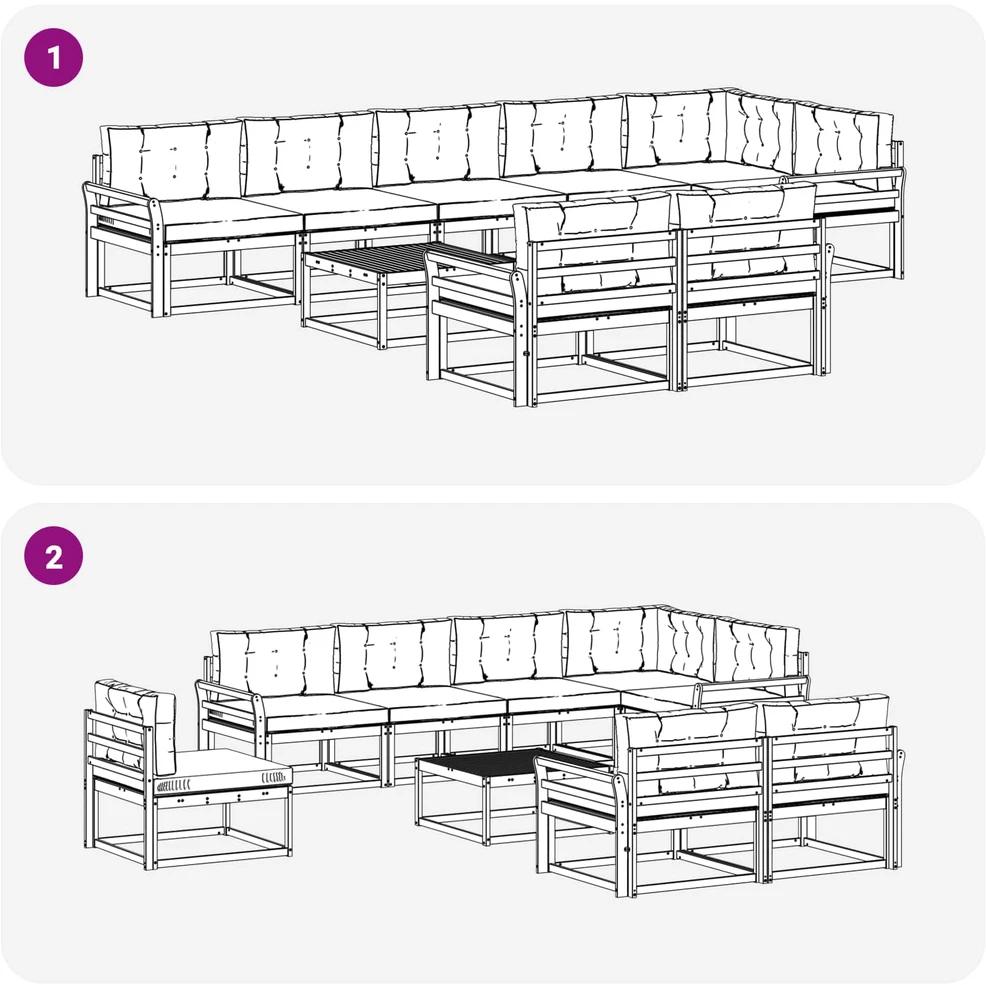 1

2