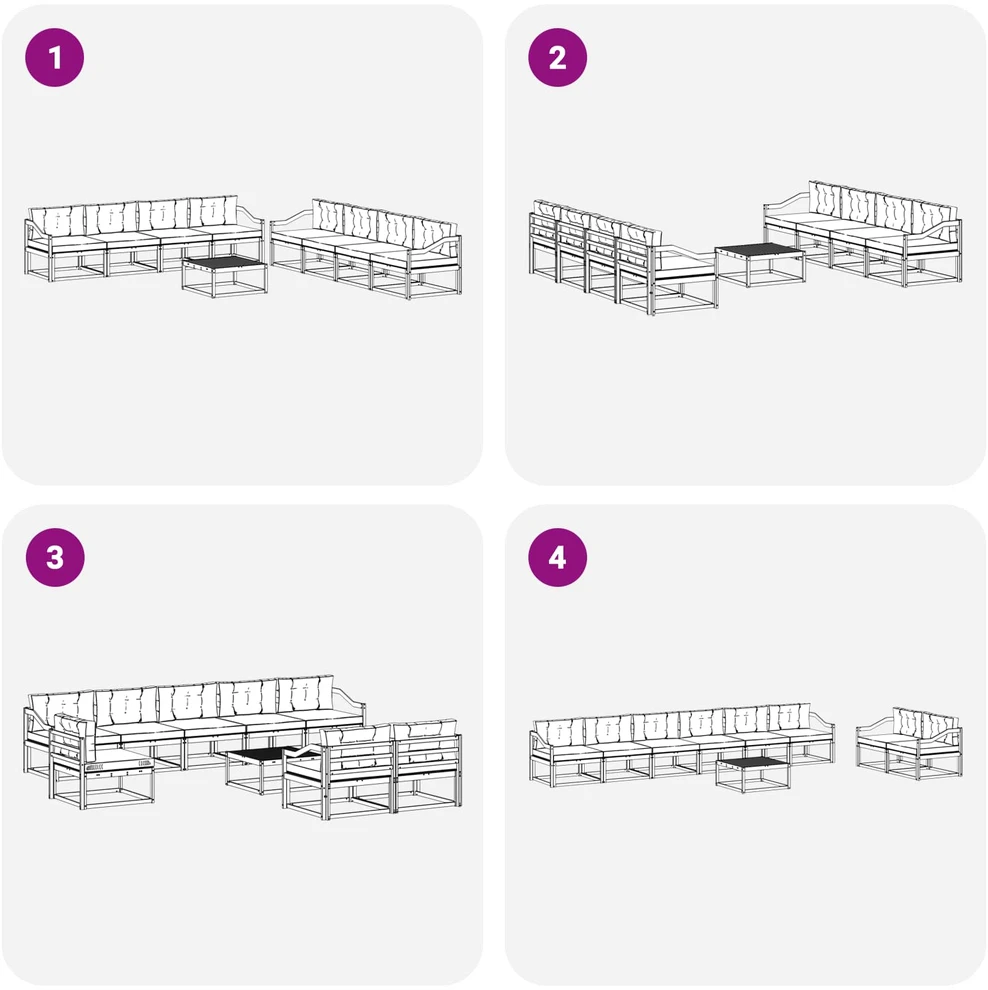 1

2

3

4