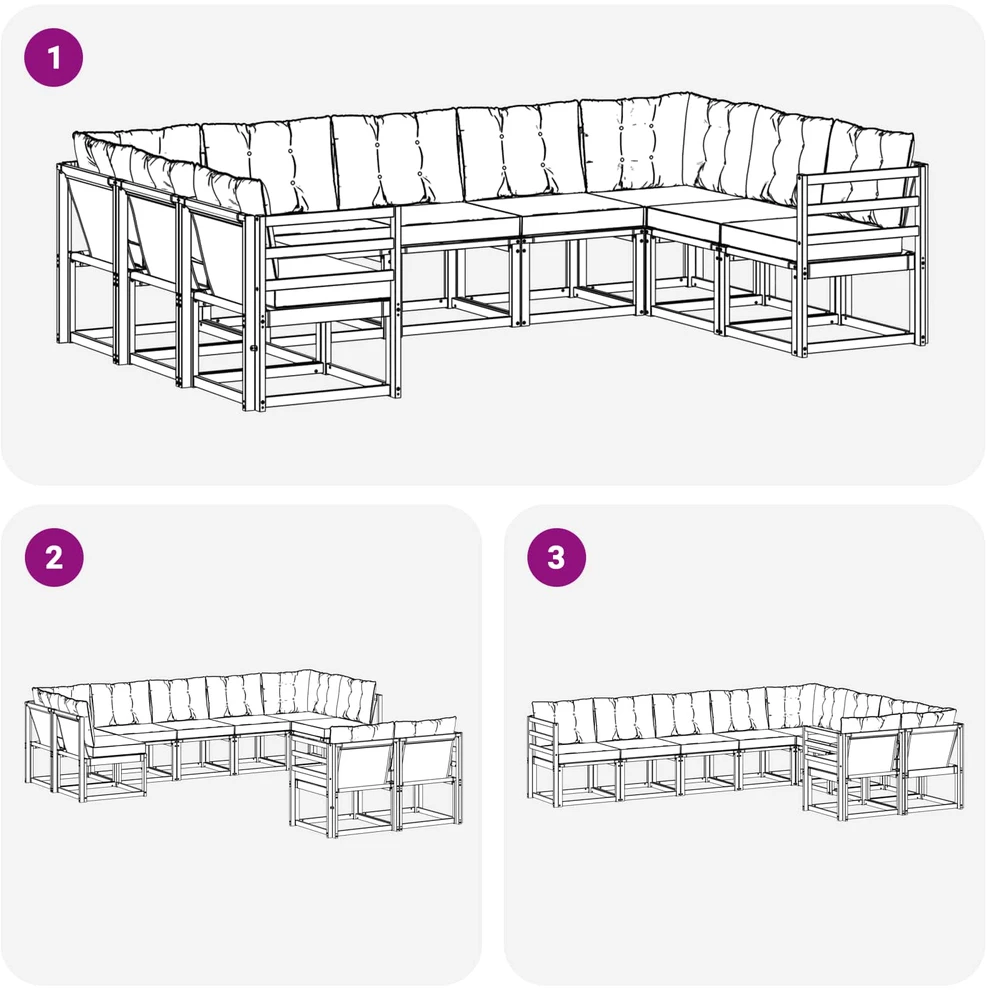 1

2

3