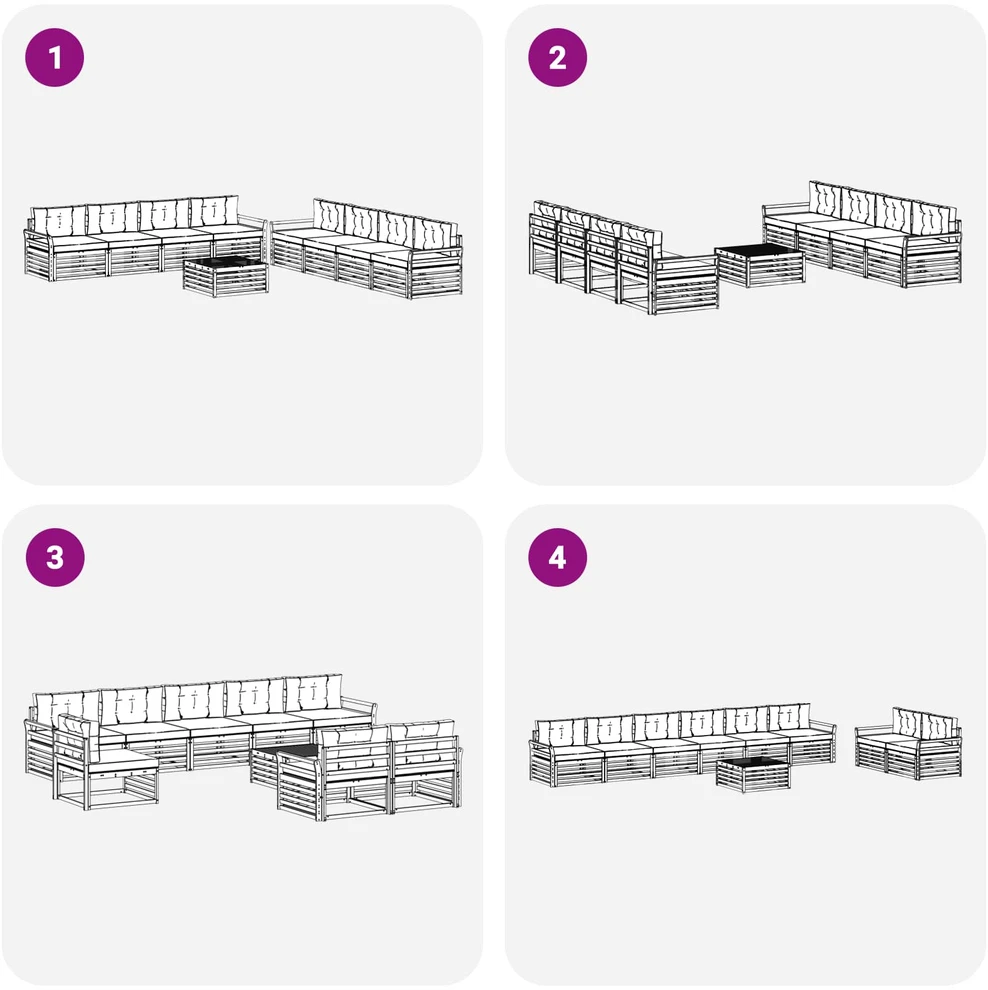 1

2

3

4