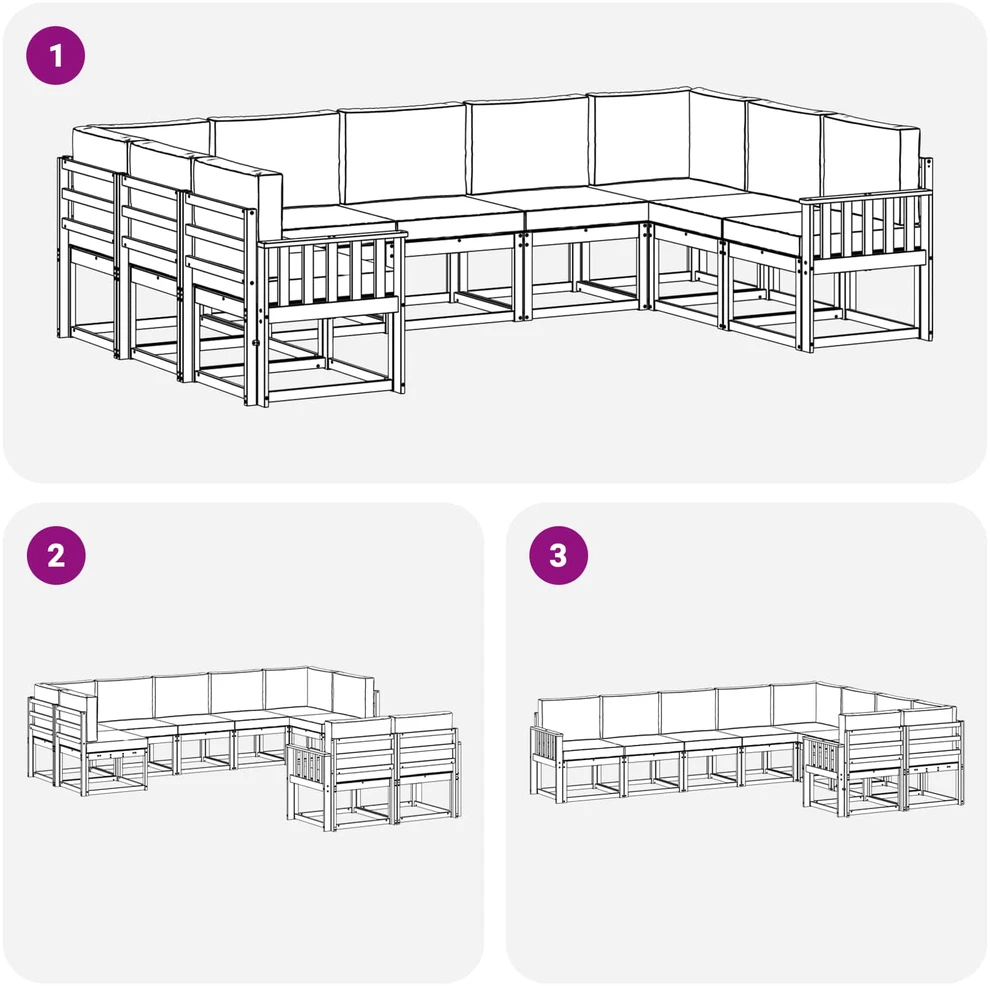 1

2

3