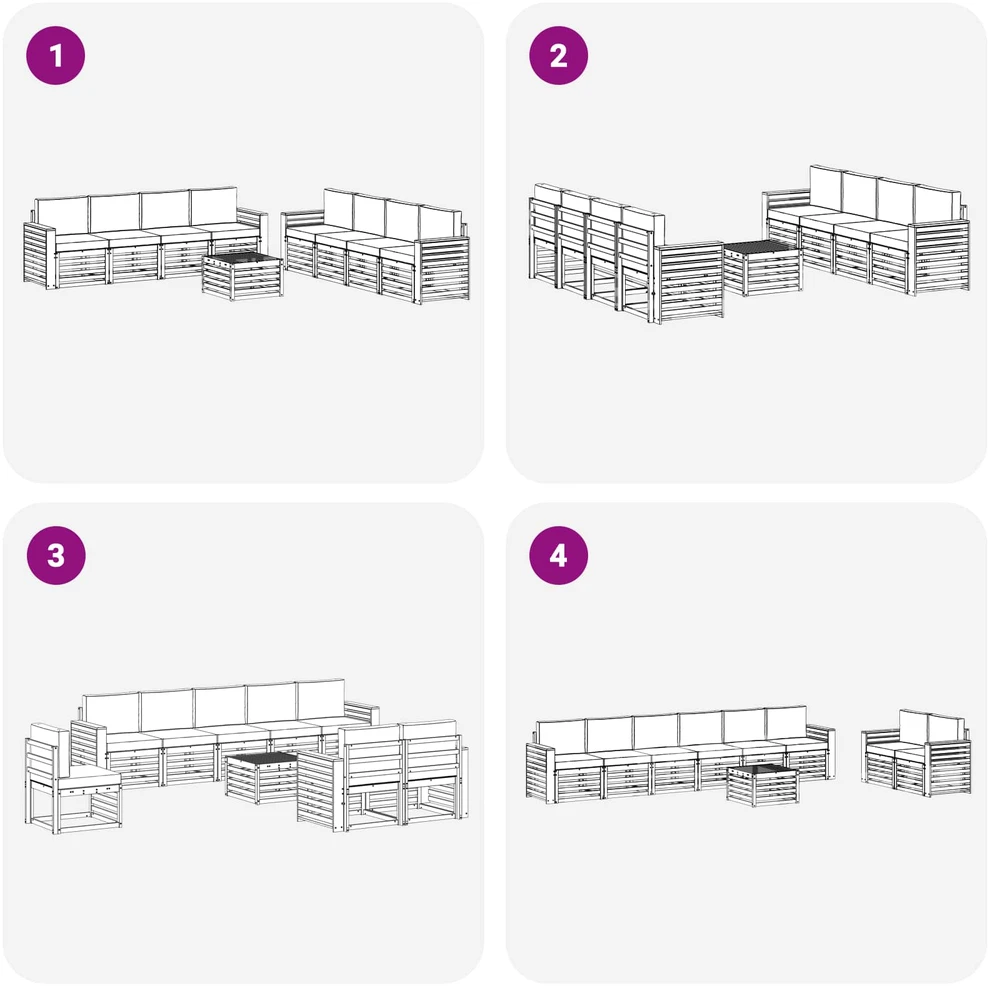 1

2

3

4