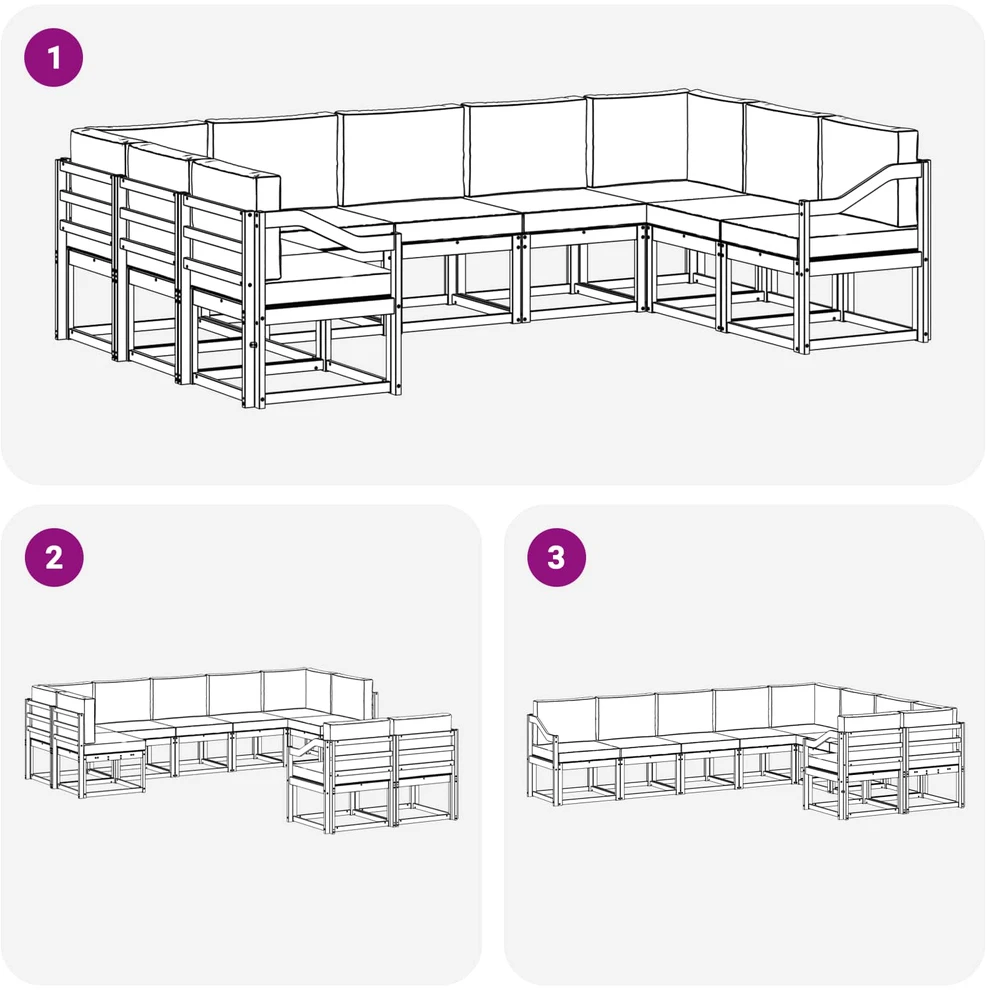 1

2

3