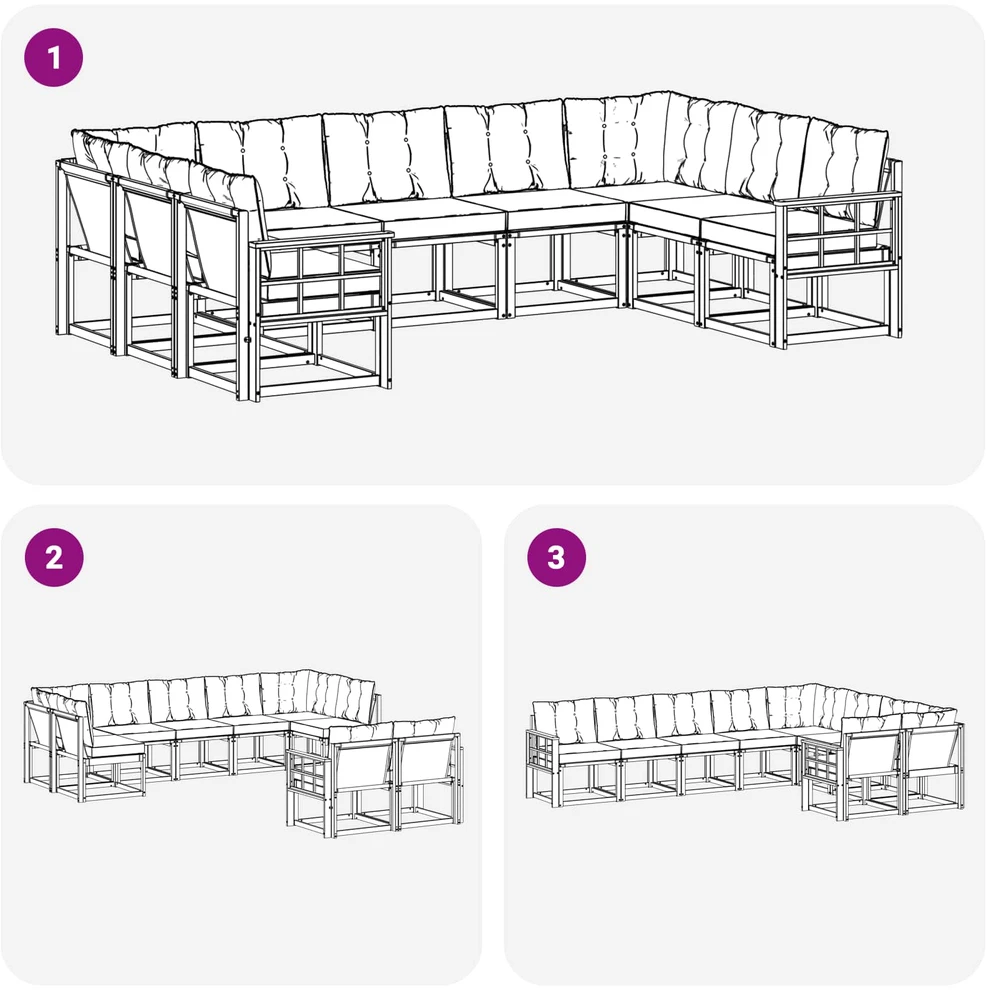 1

2

3