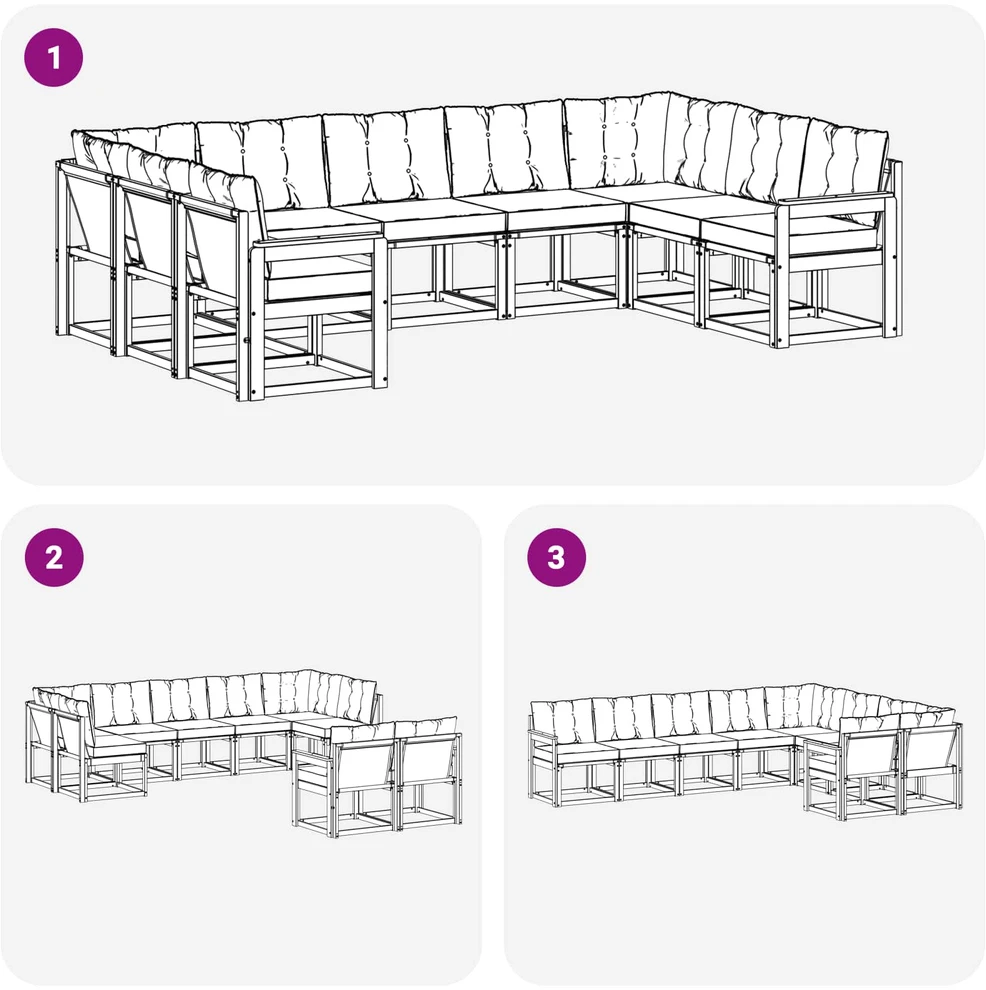 1

2

3