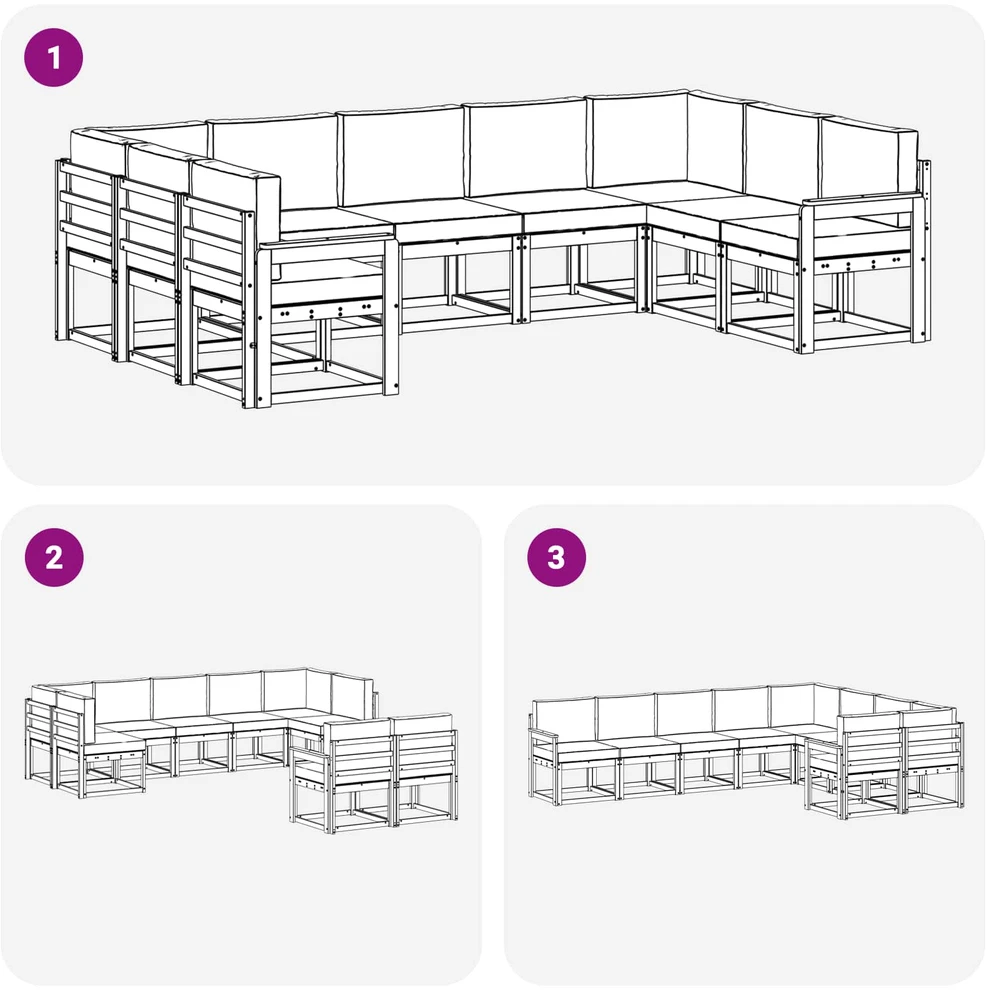 1

2

3