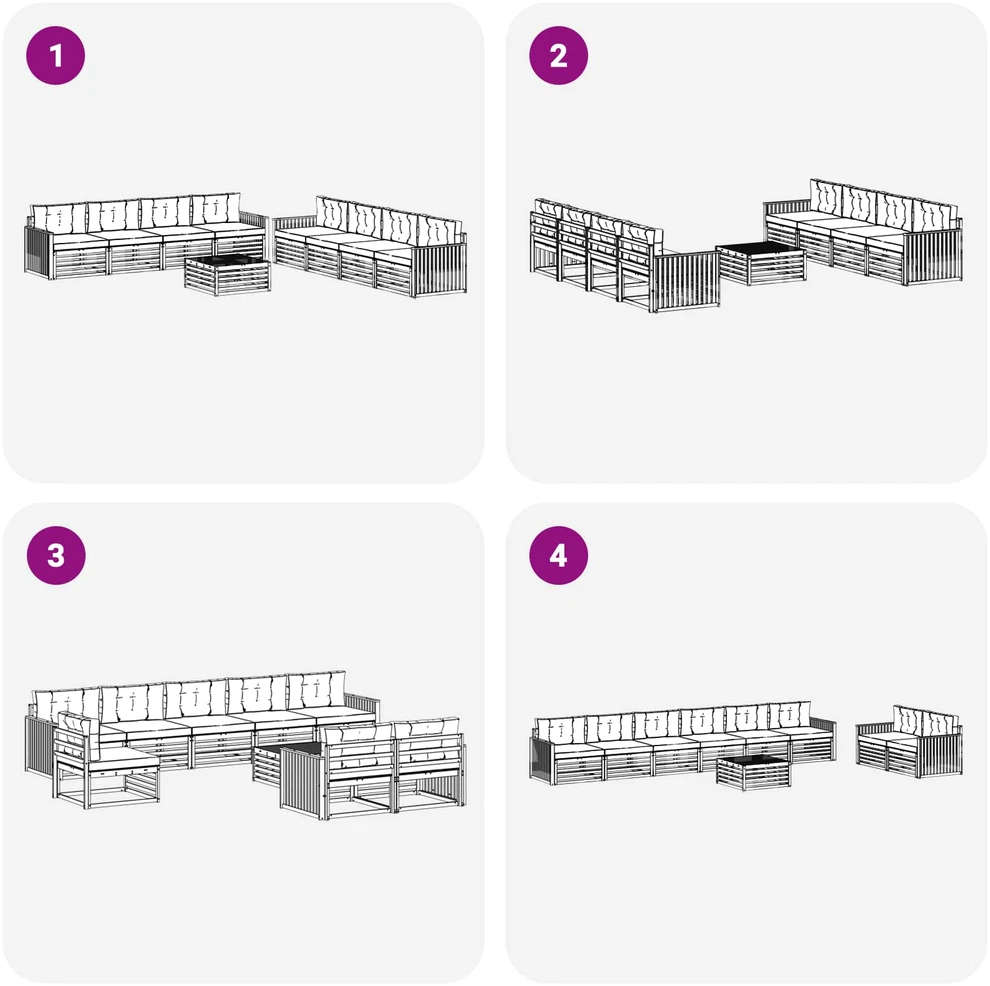 1

2

3

4