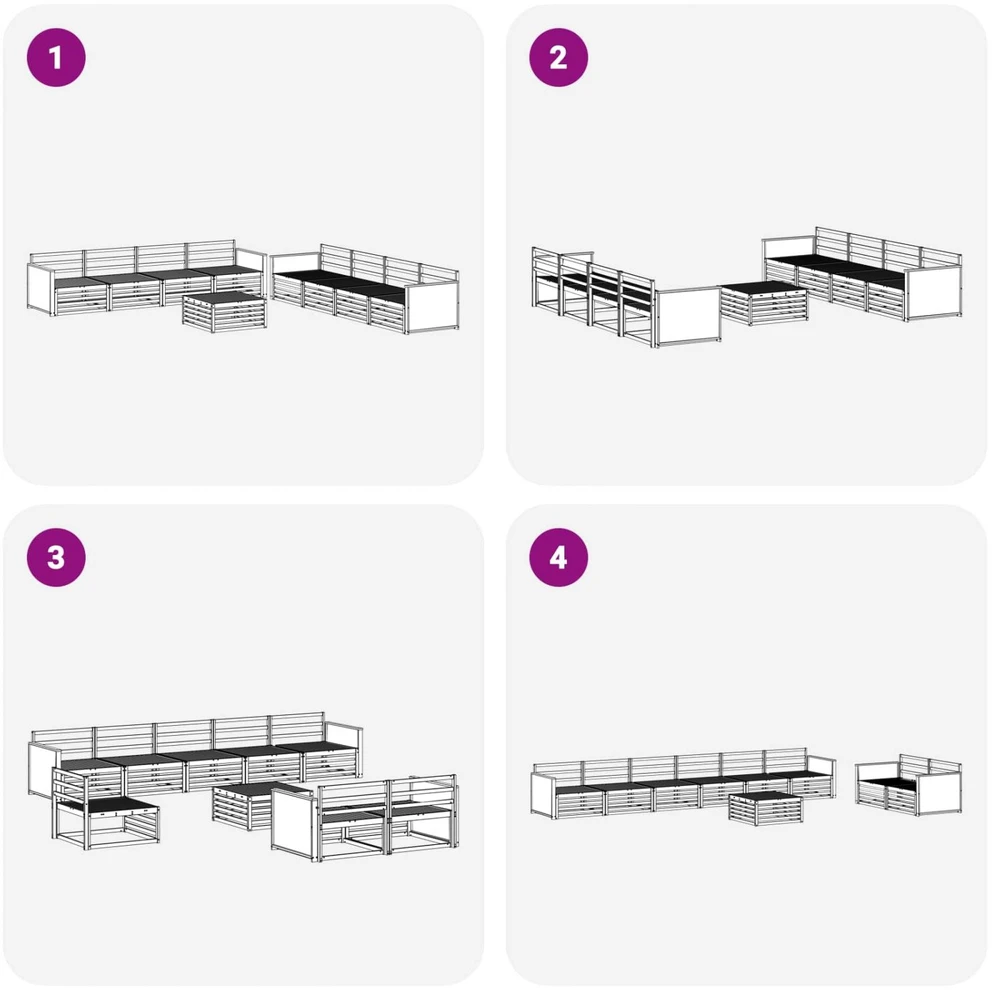 1

2

3

4