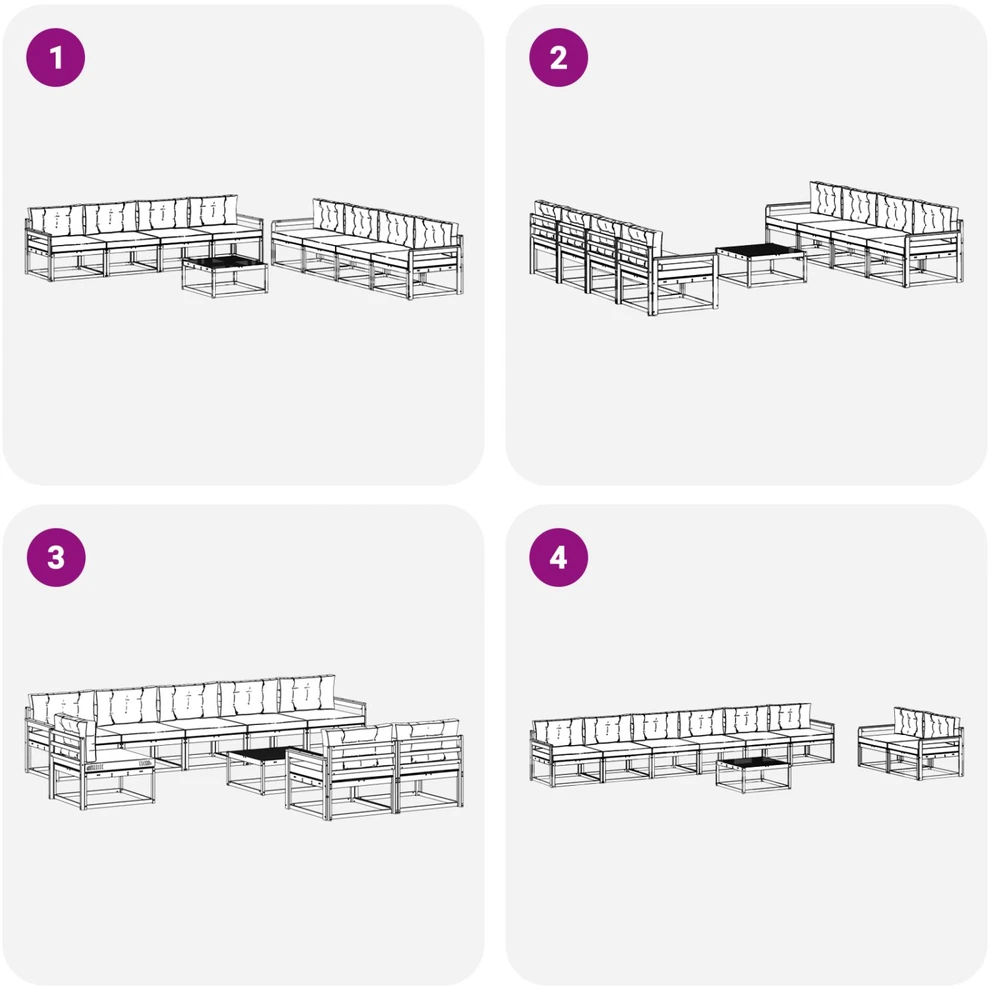 1

2

3

4