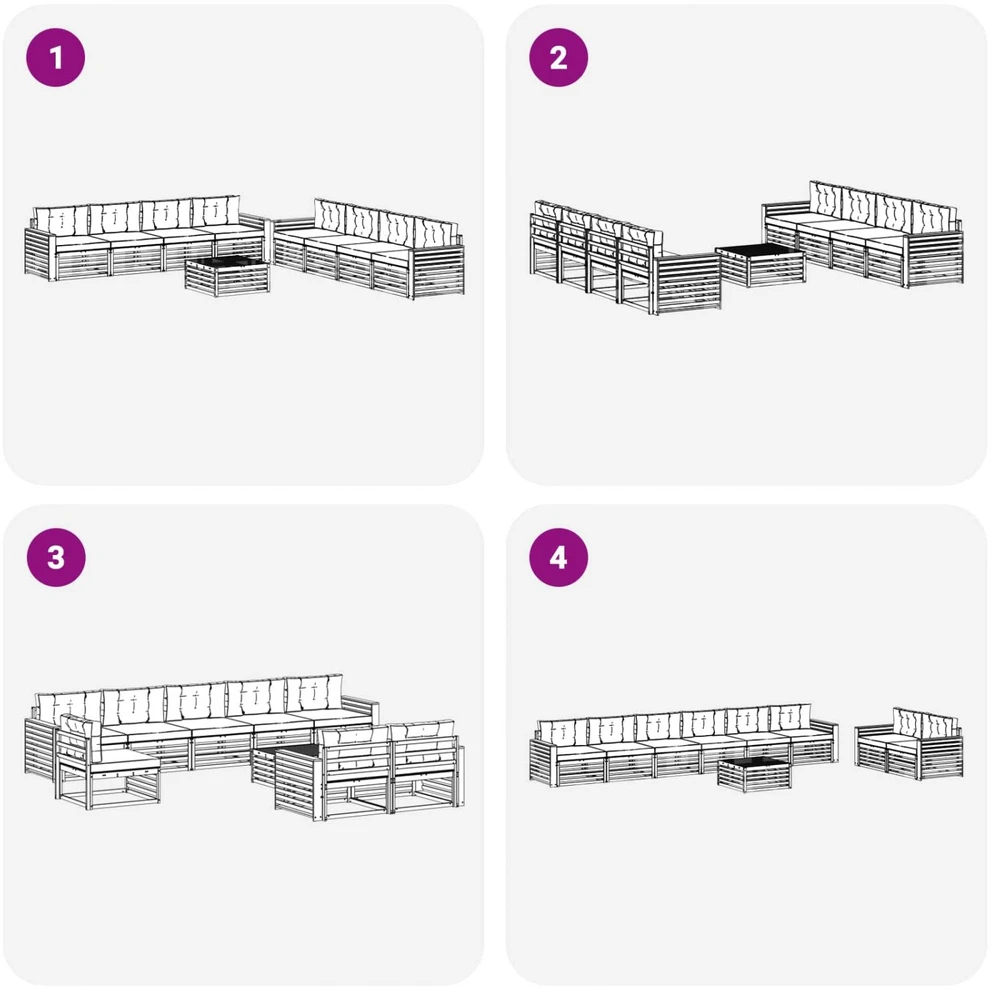 1

2

3

4