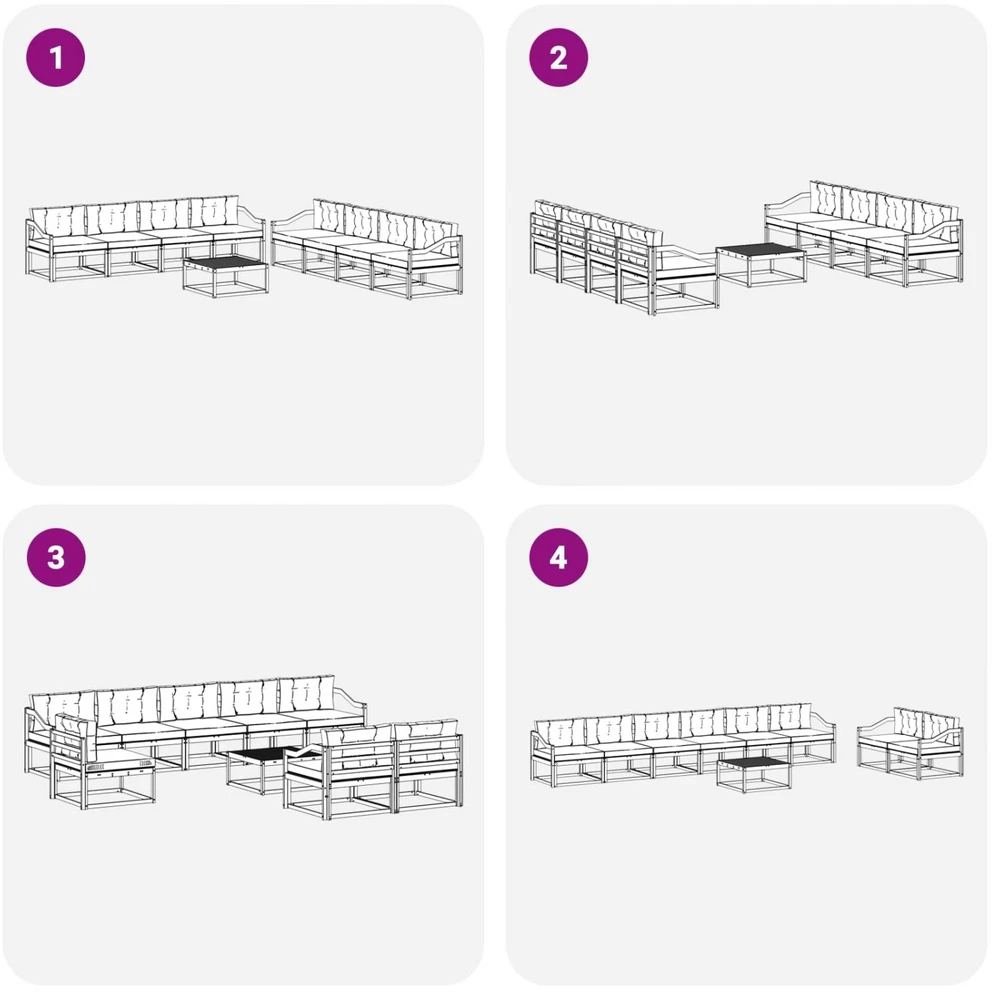 1

2

3

4