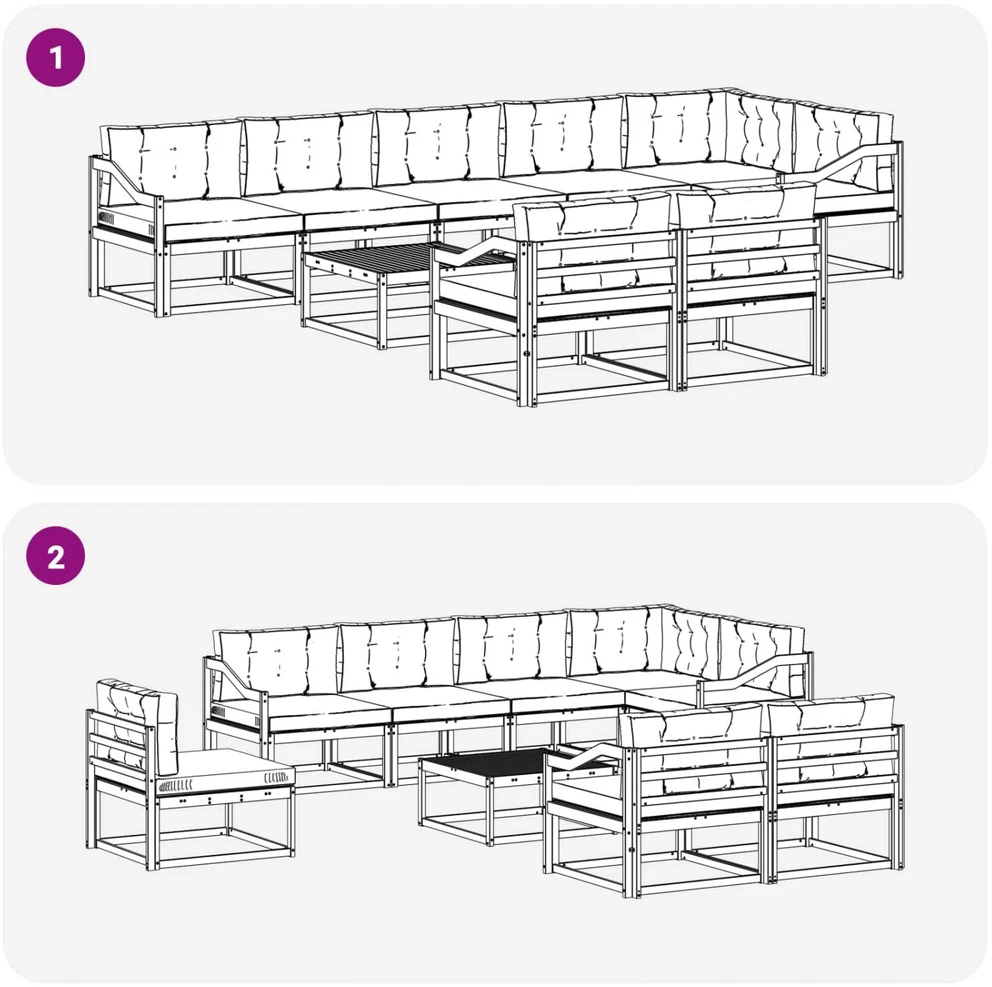 1

2