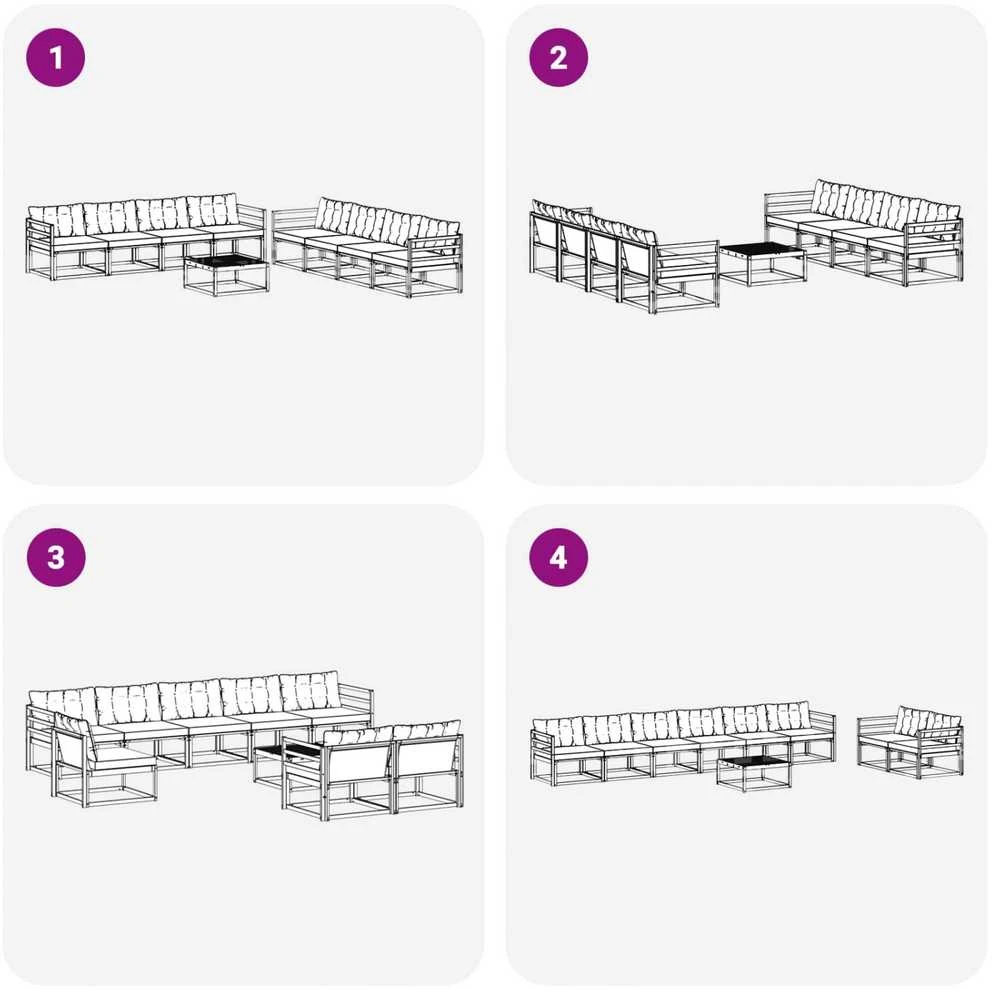 1

2

3

4