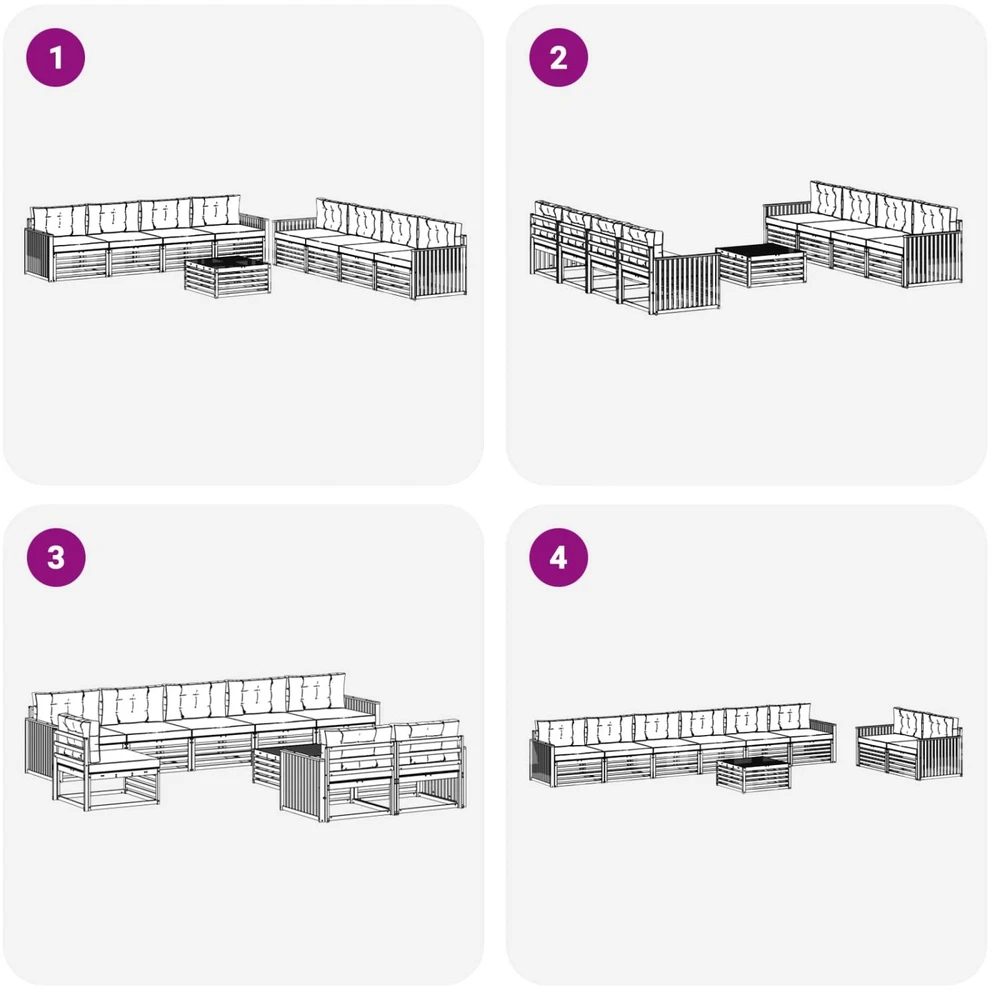 1

2

3

4