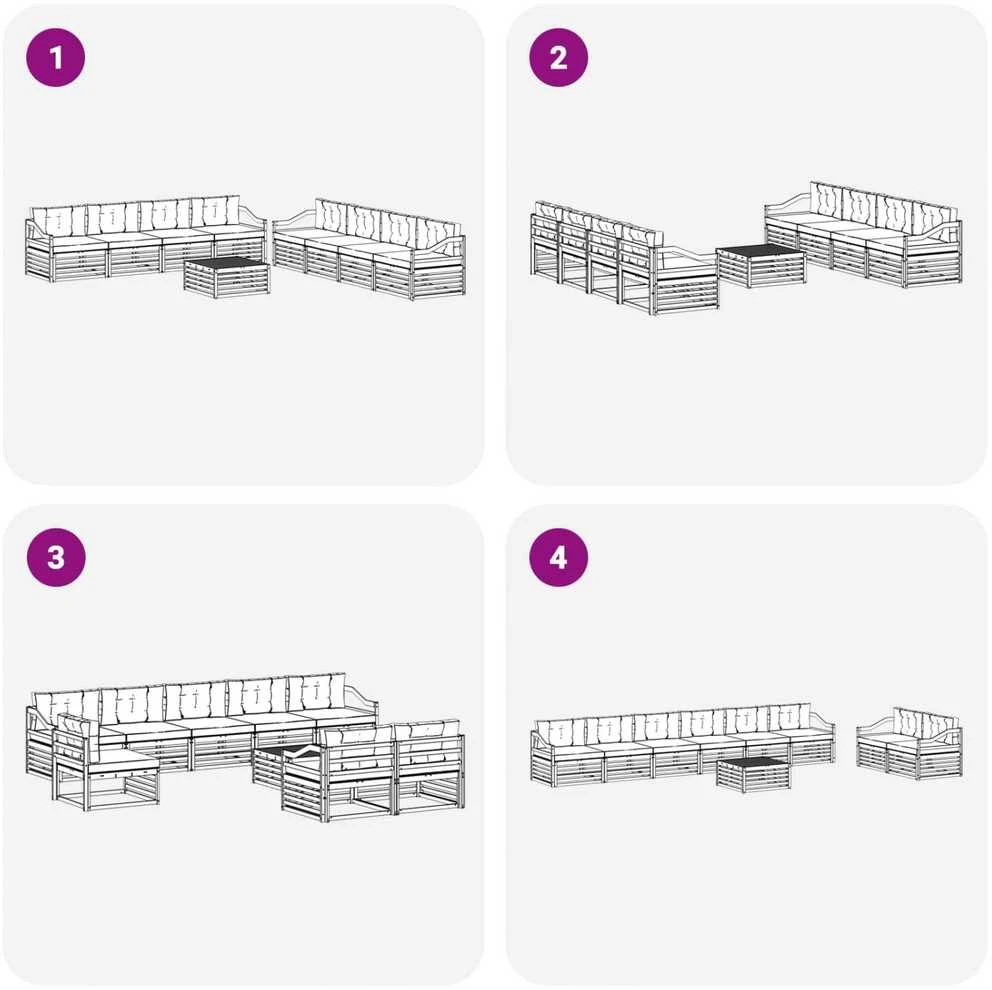 1

2

3

4