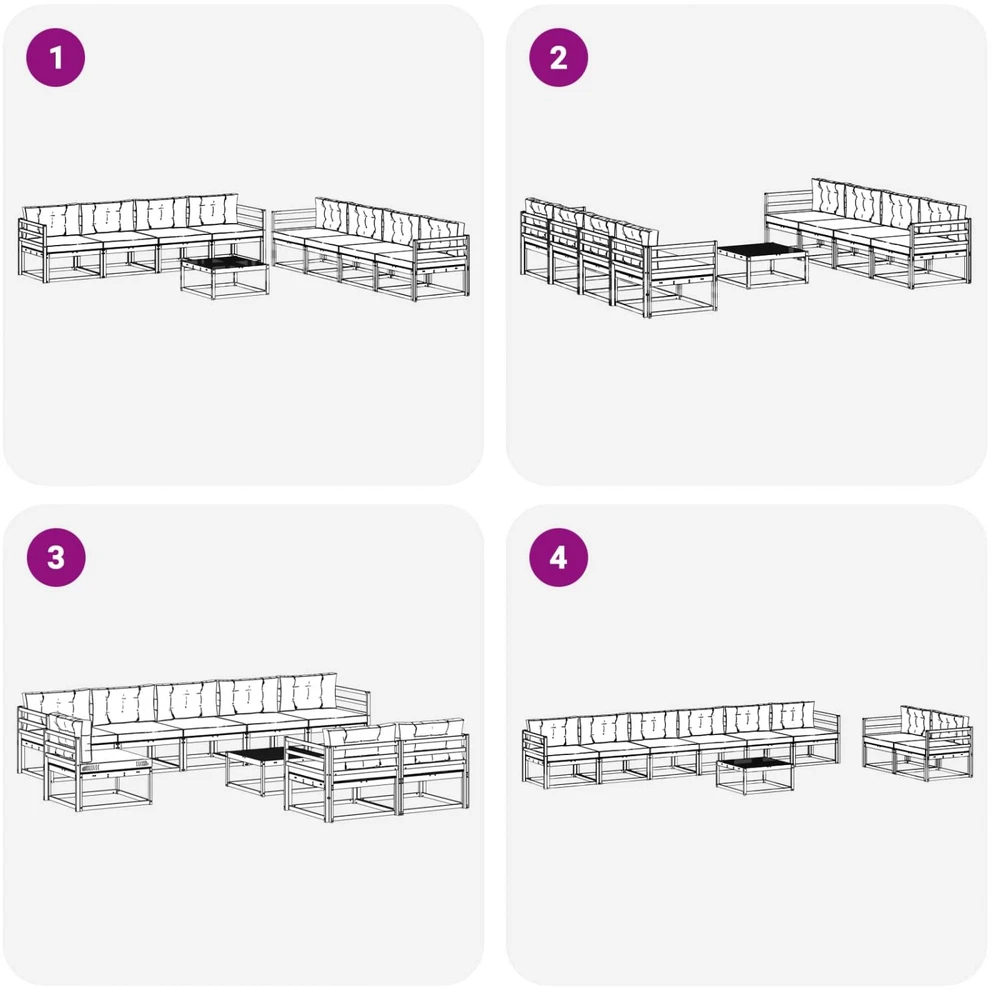 1

2

3

4