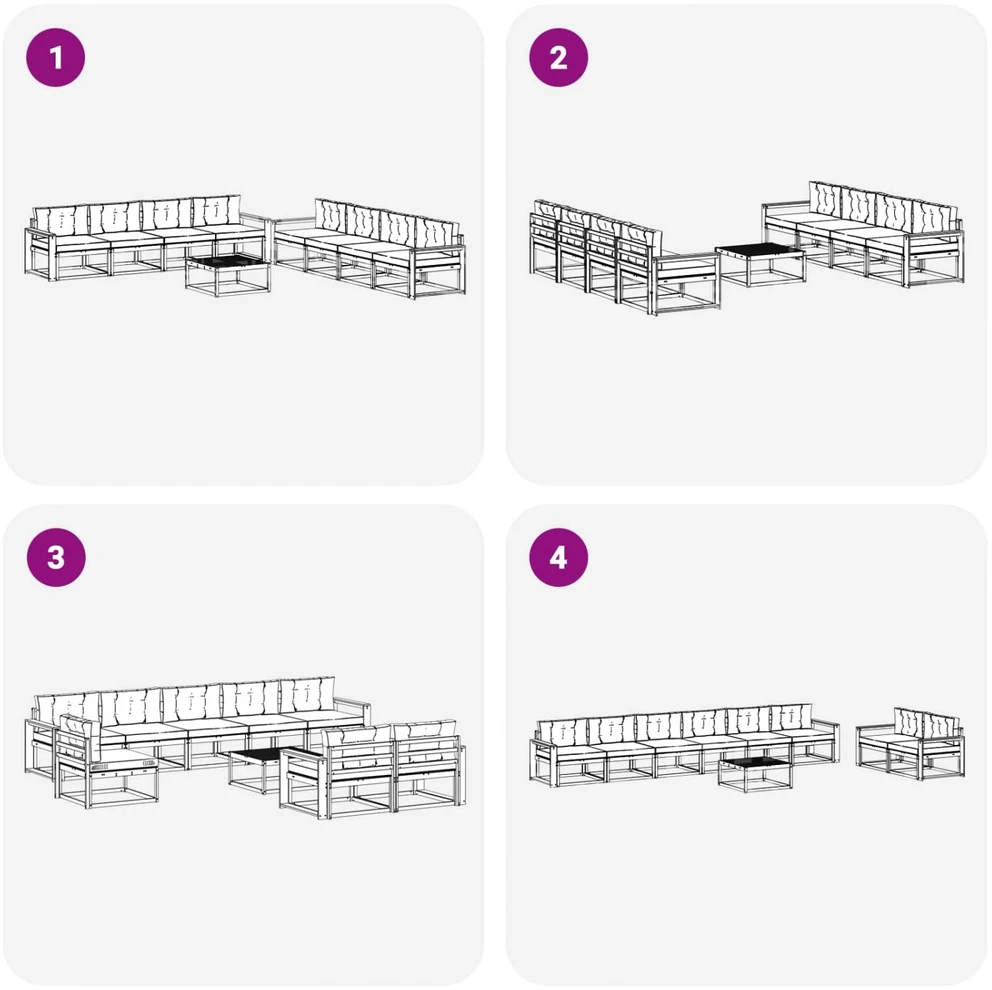 1

2

3

4