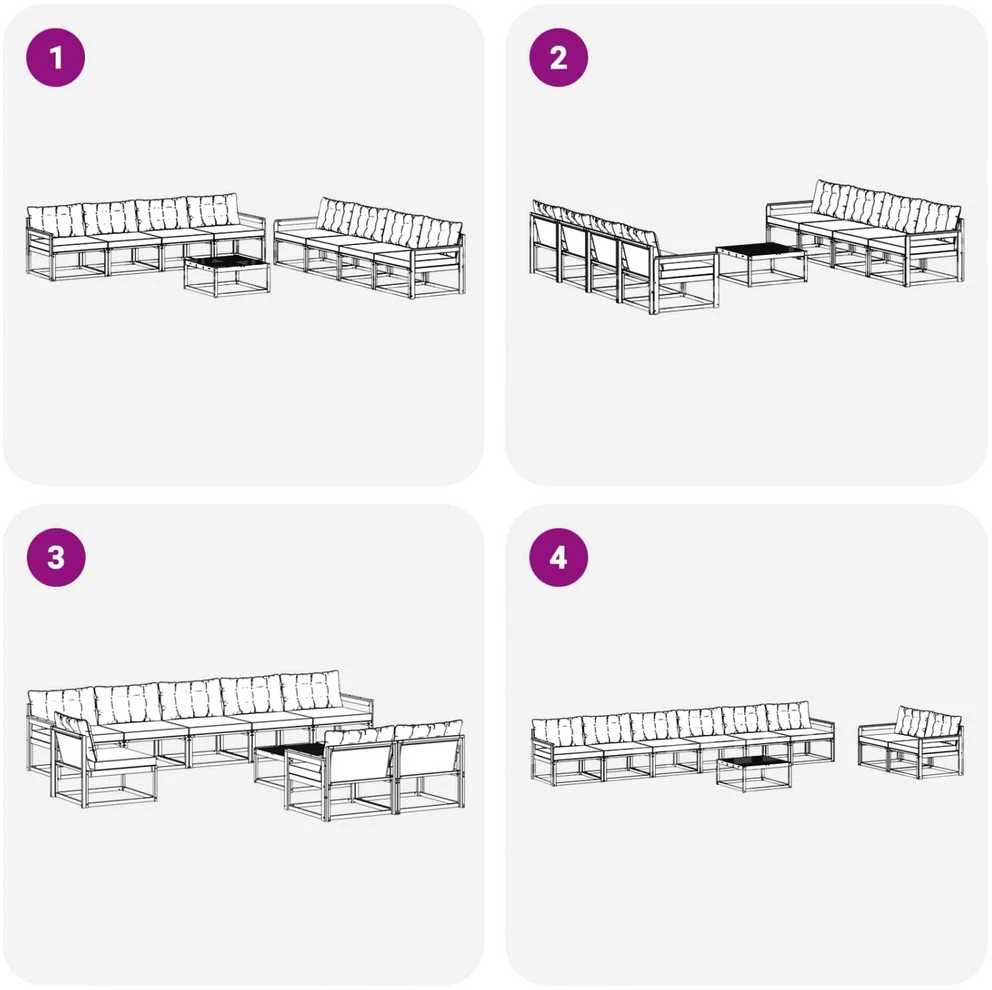 1

2

3

4