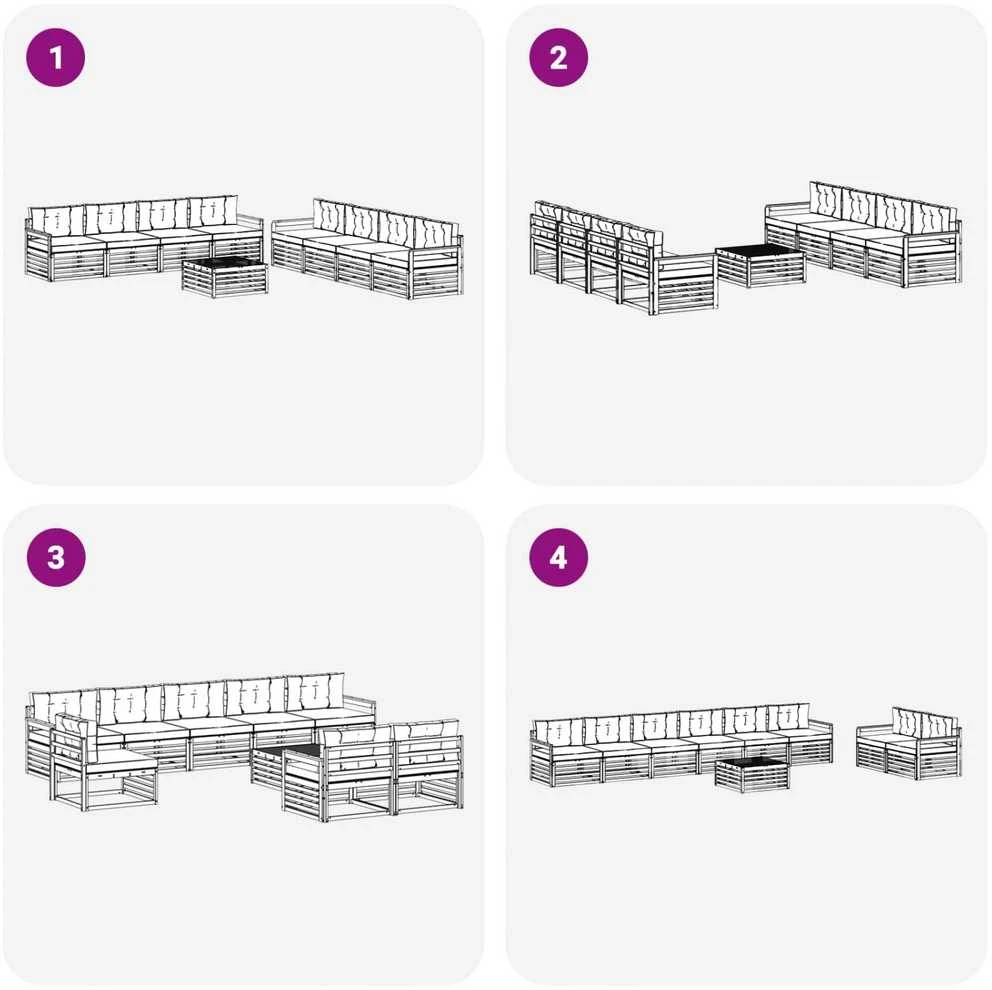 1

2

3

4