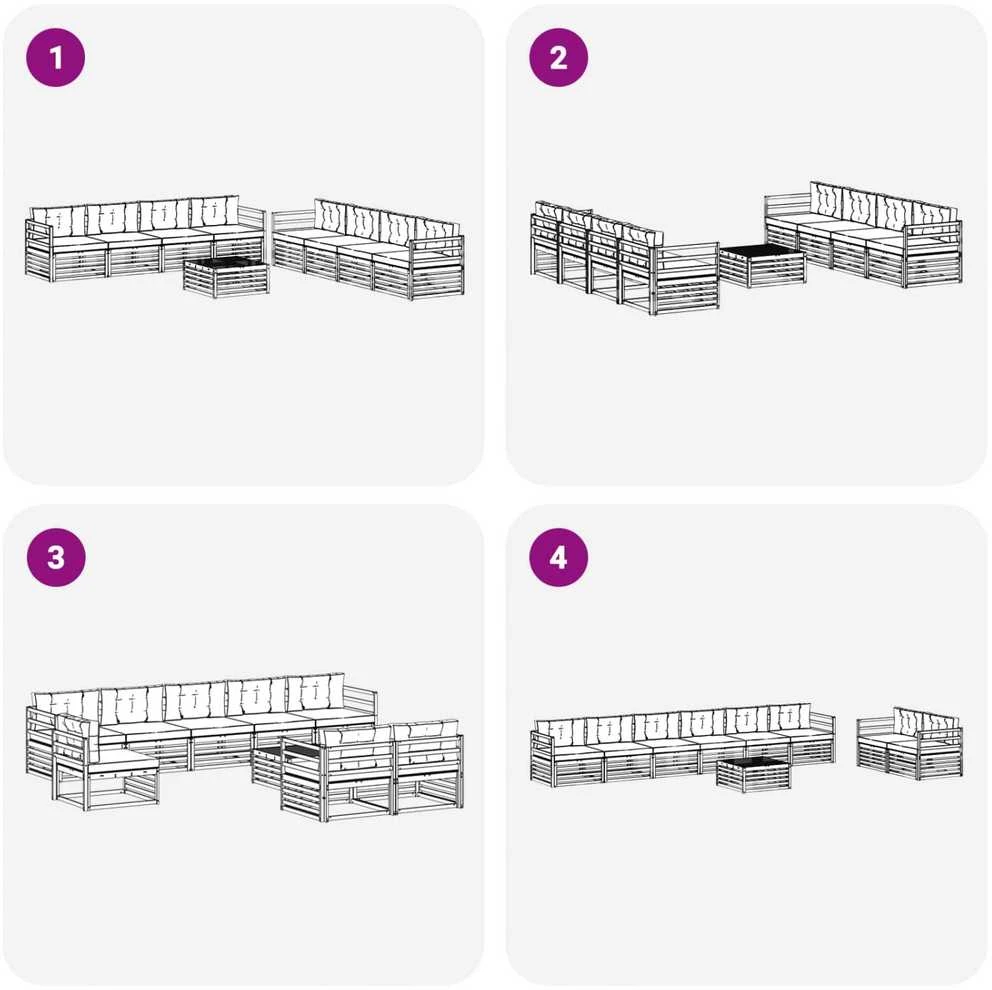 1

2

3

4