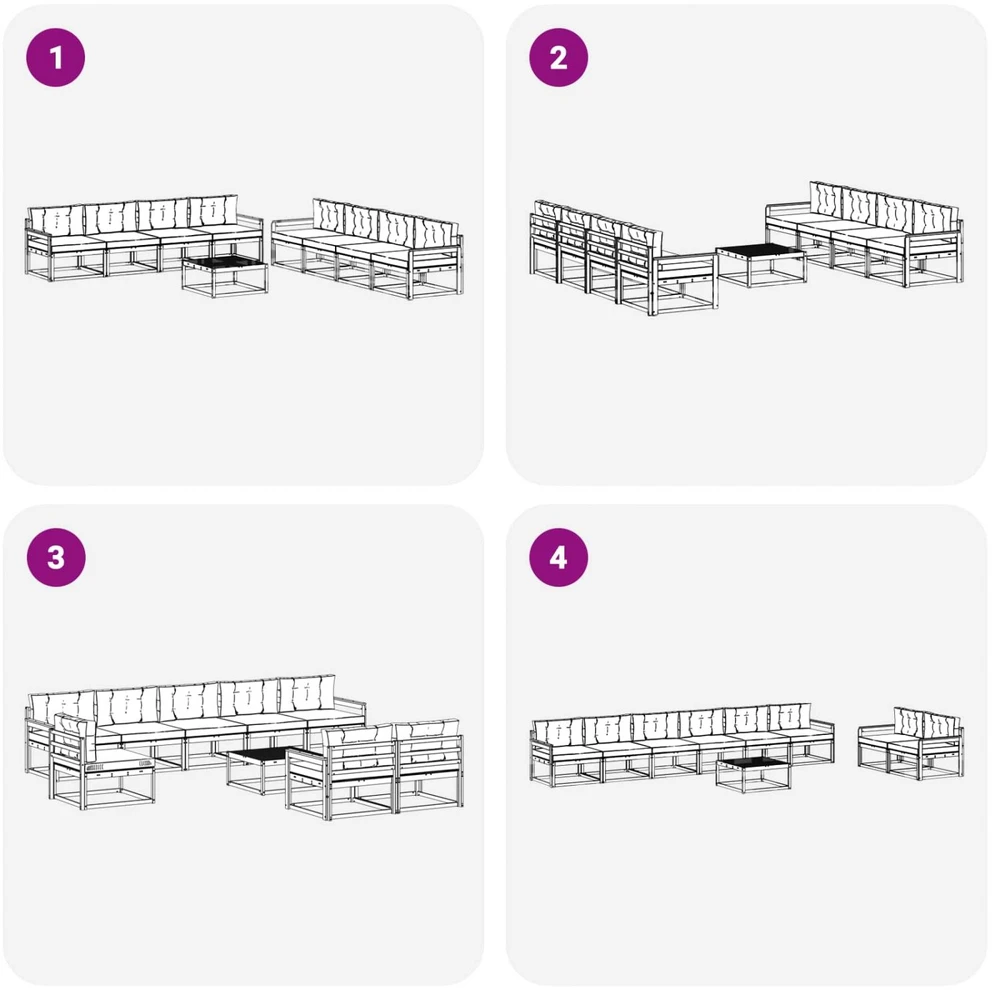 1

2

3

4