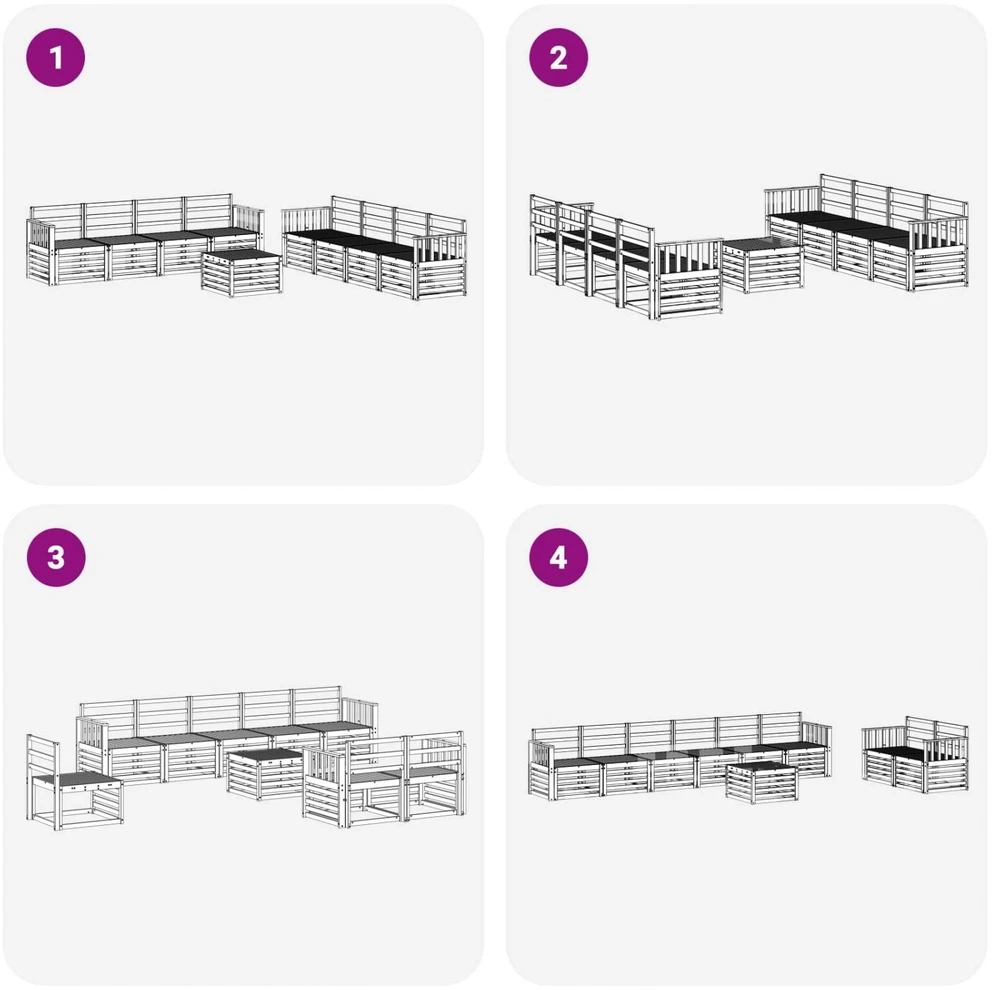 1

2

3

4