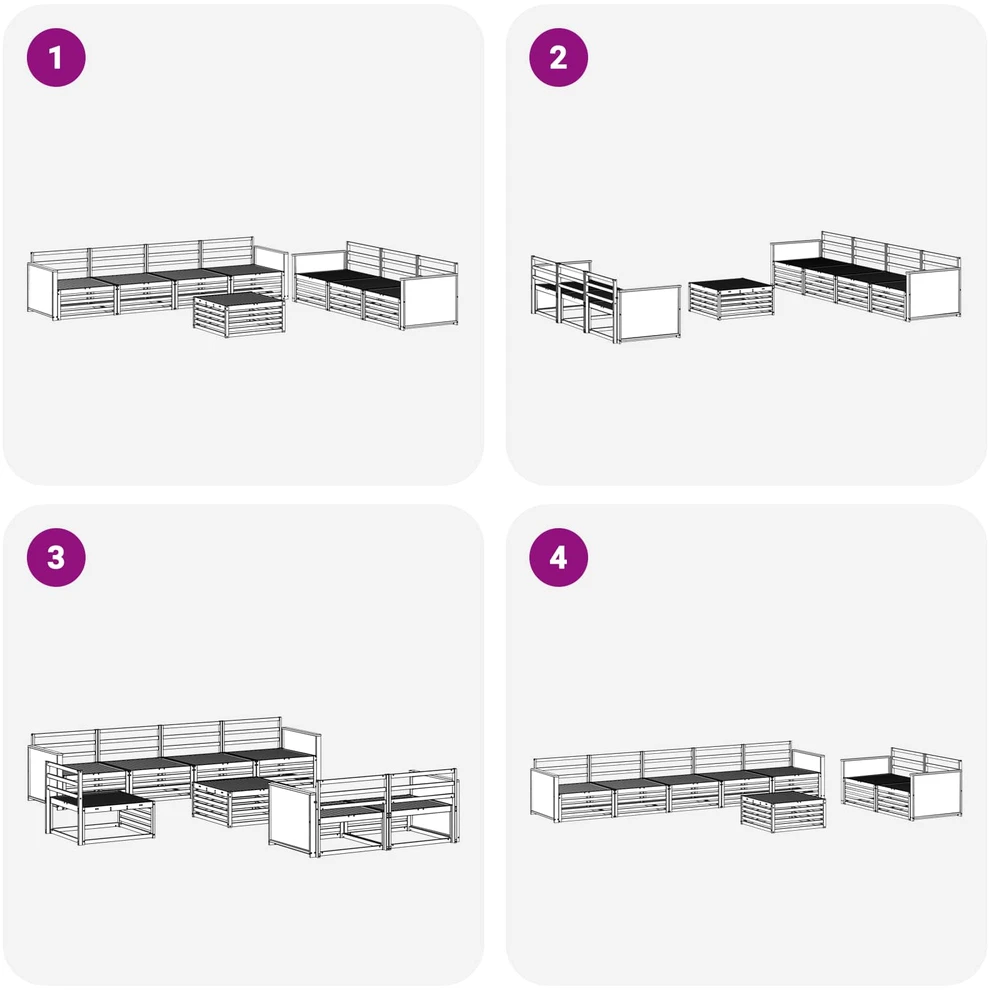 1

2

3

4