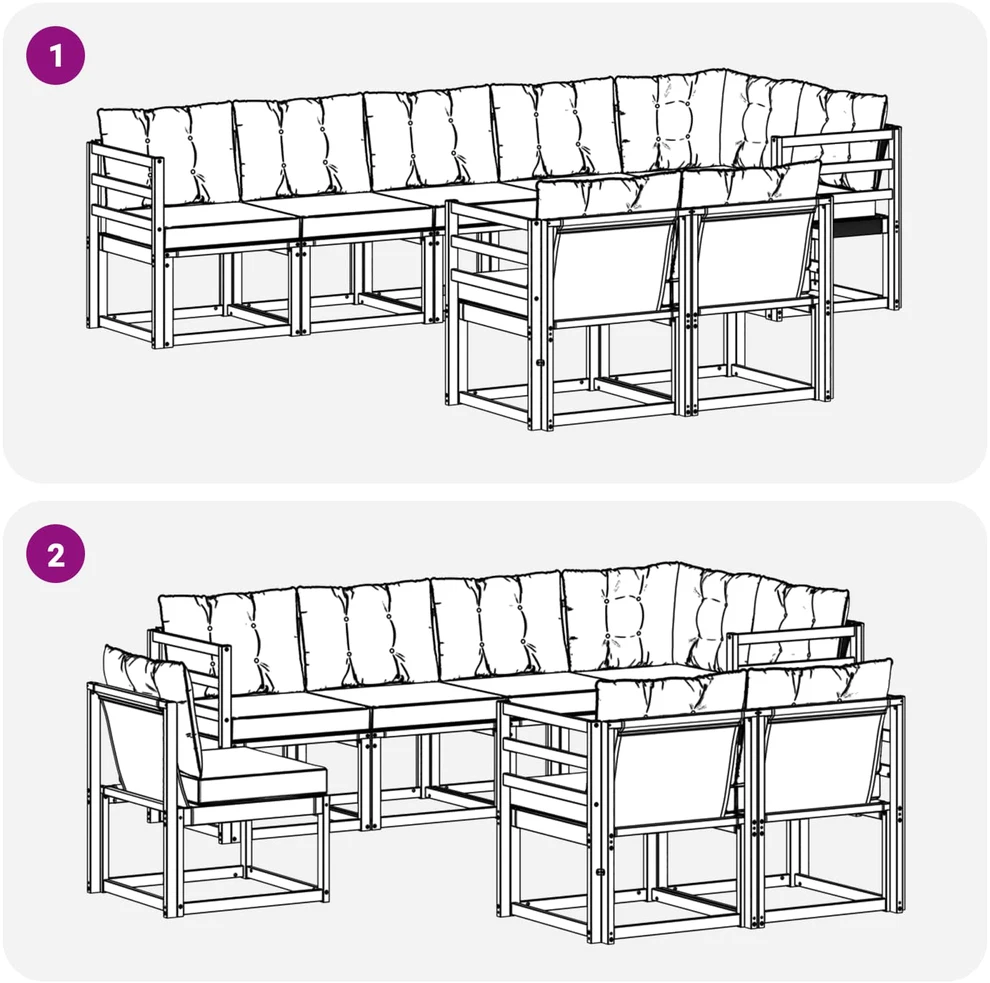 1

2