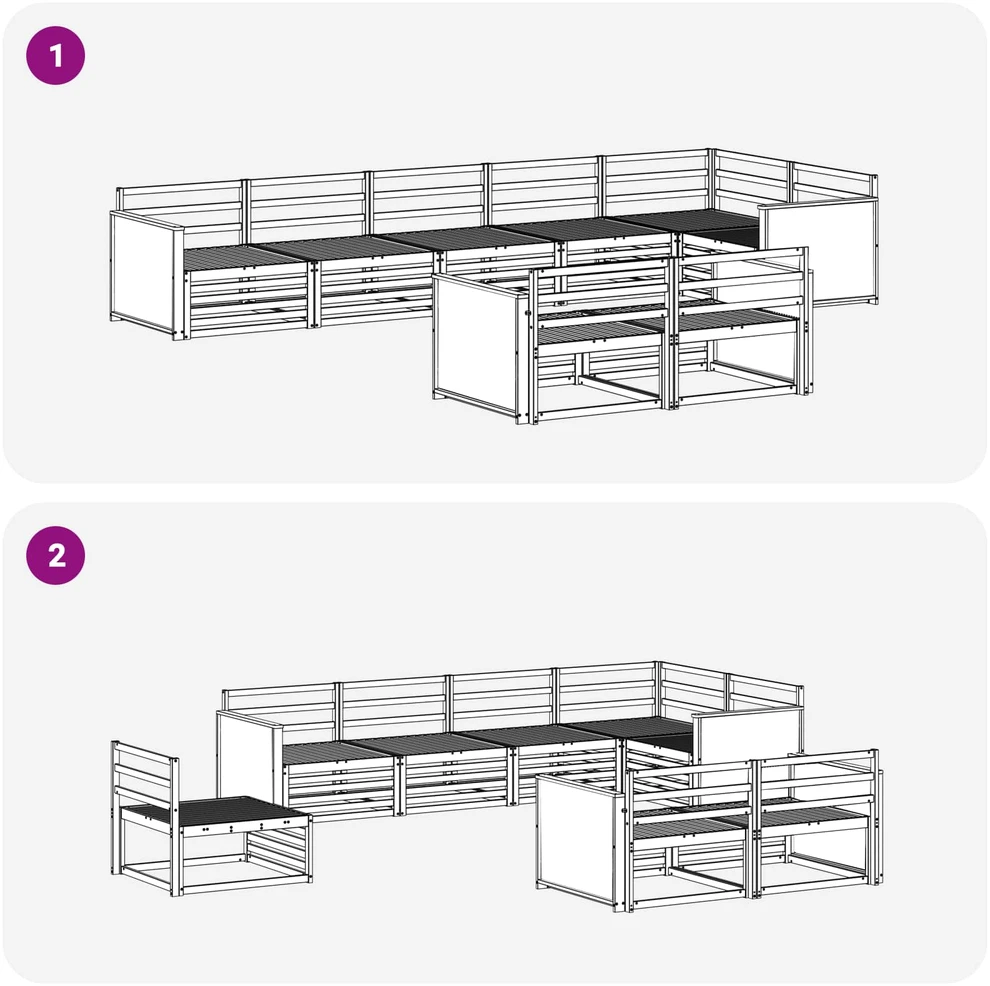 1

2