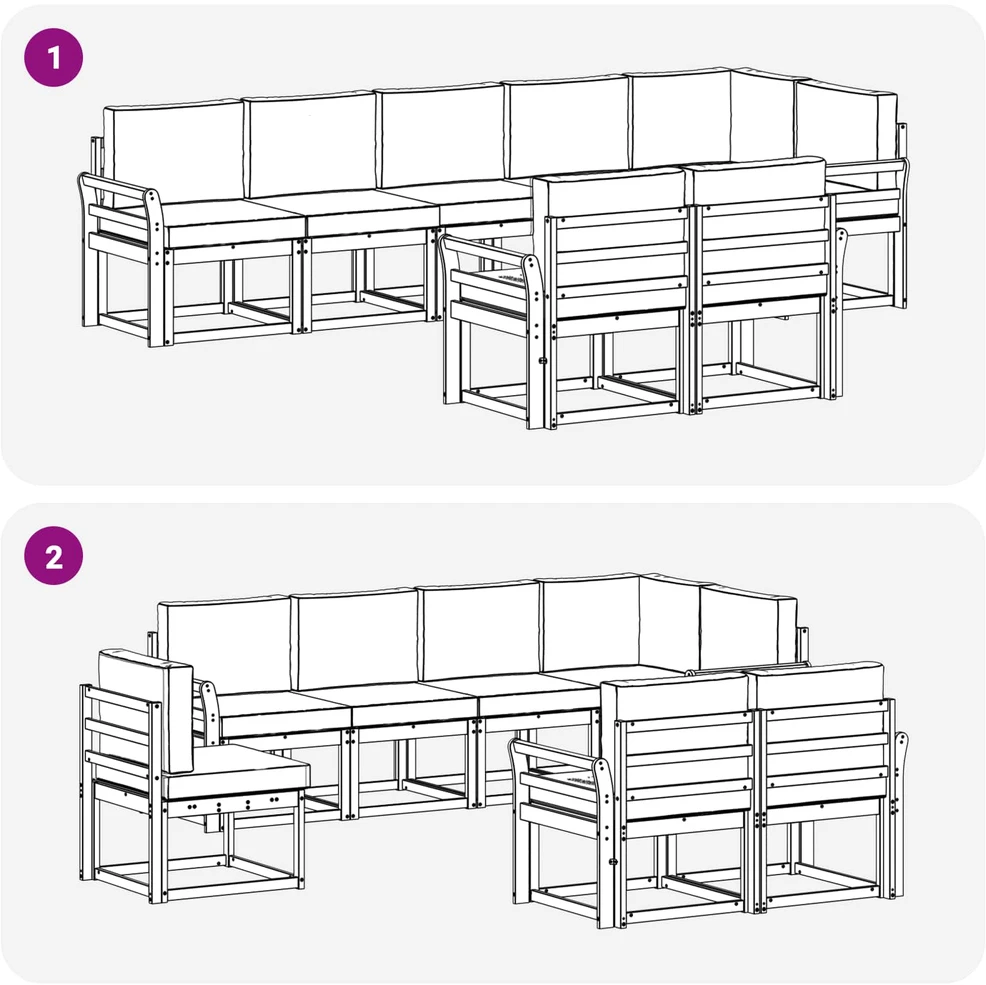 1

2