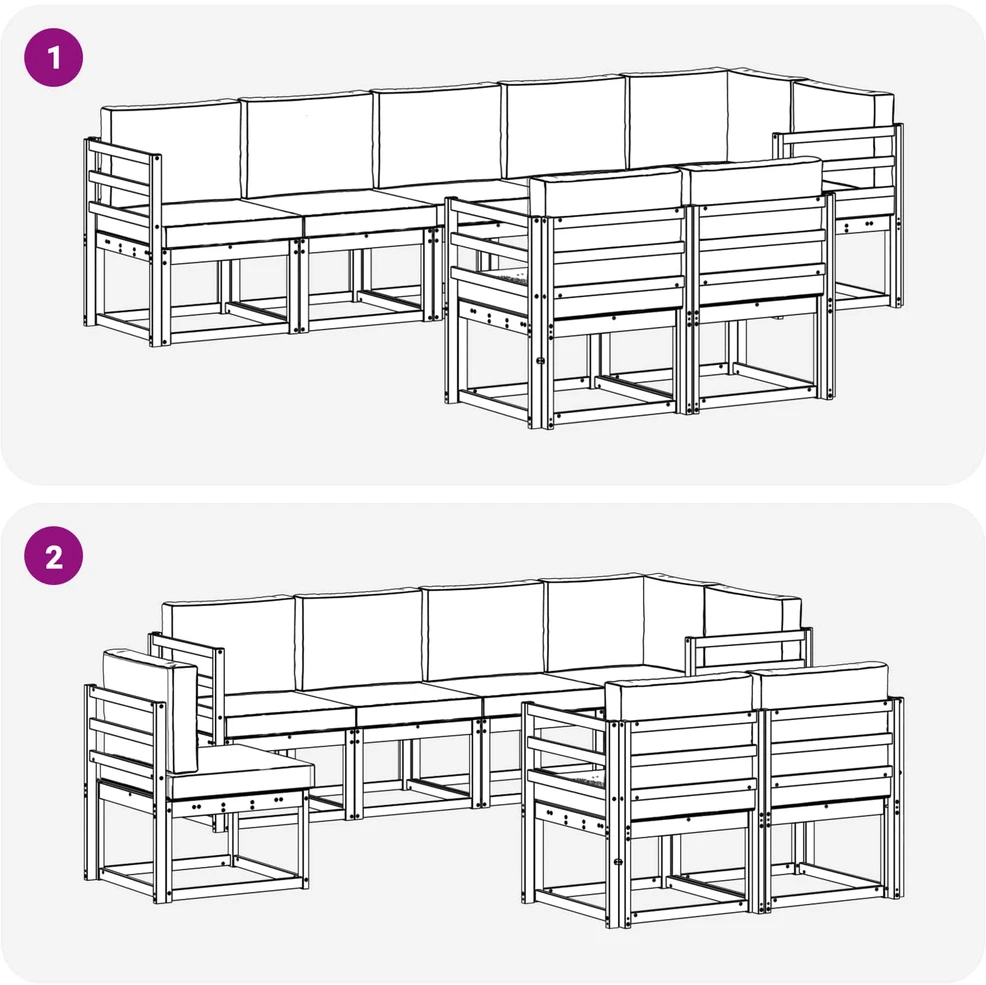 1

2