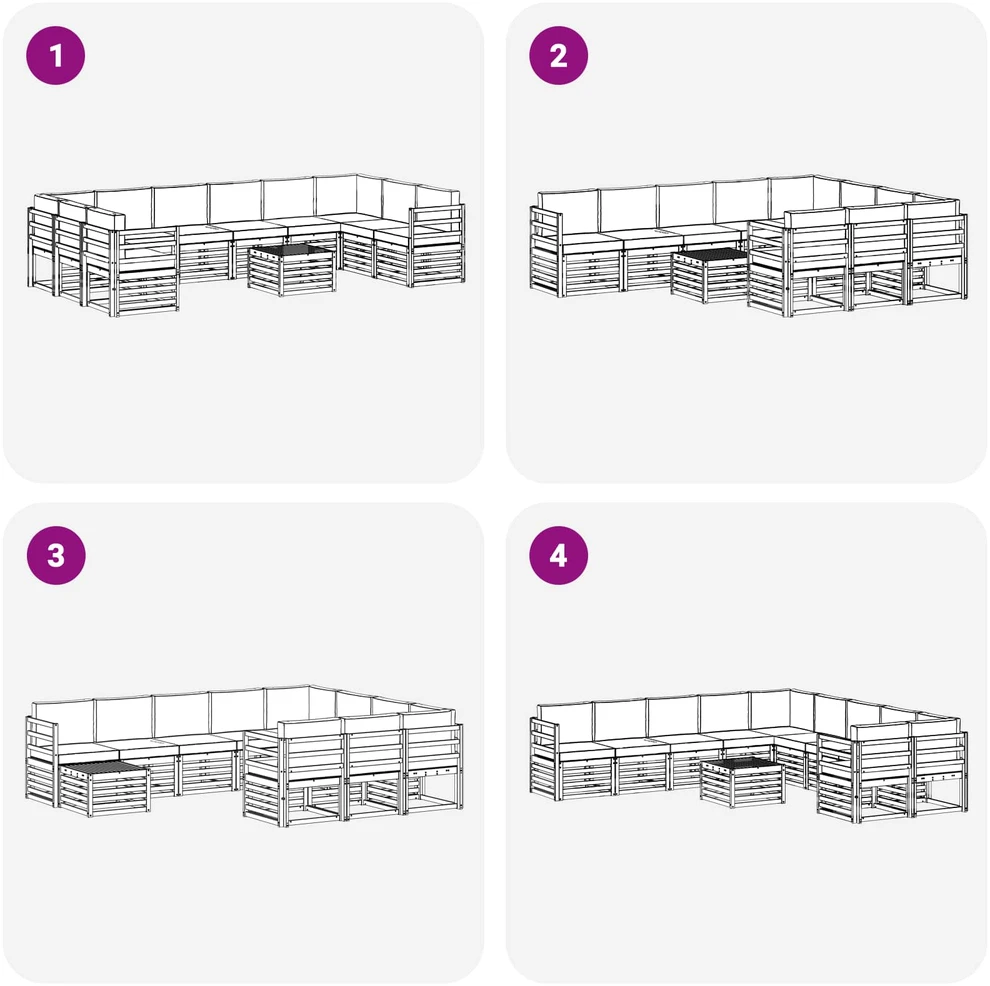 1

2

3

4