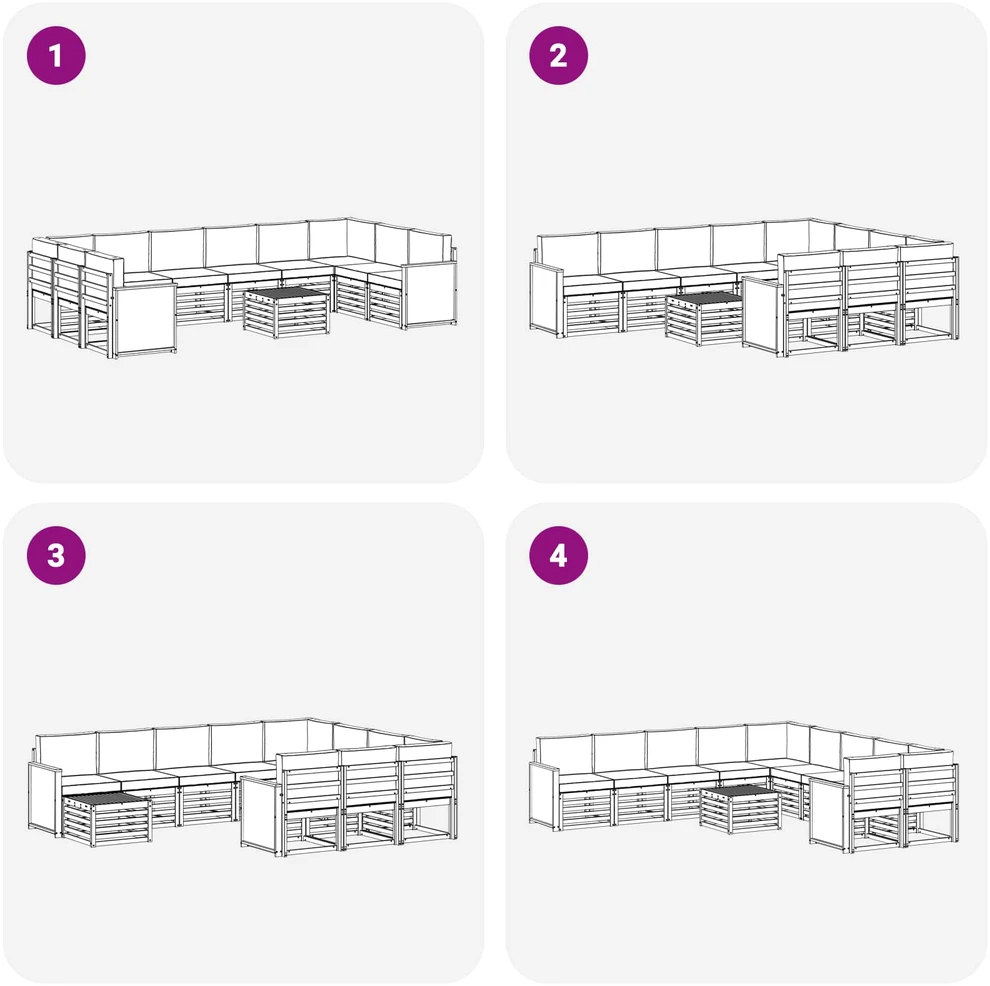 1

2

3

4