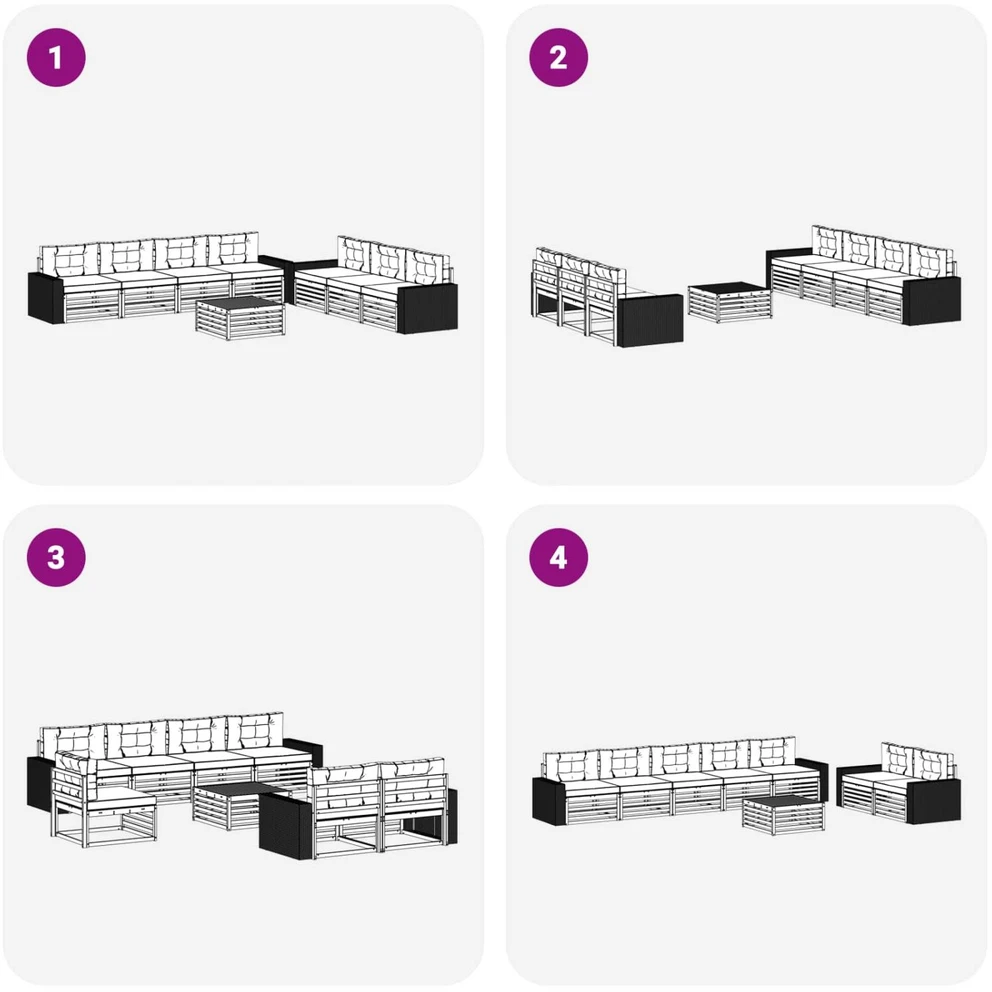 1

2

3

4