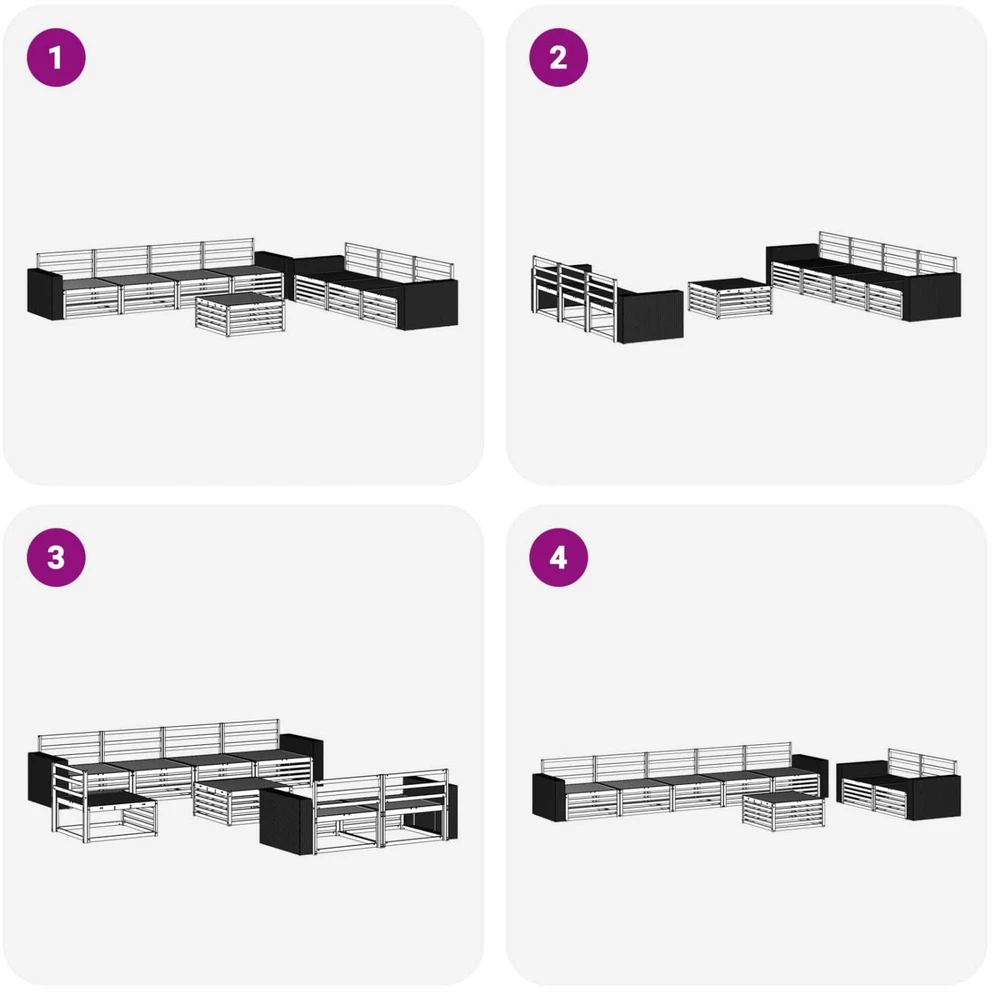 1

2

3

4