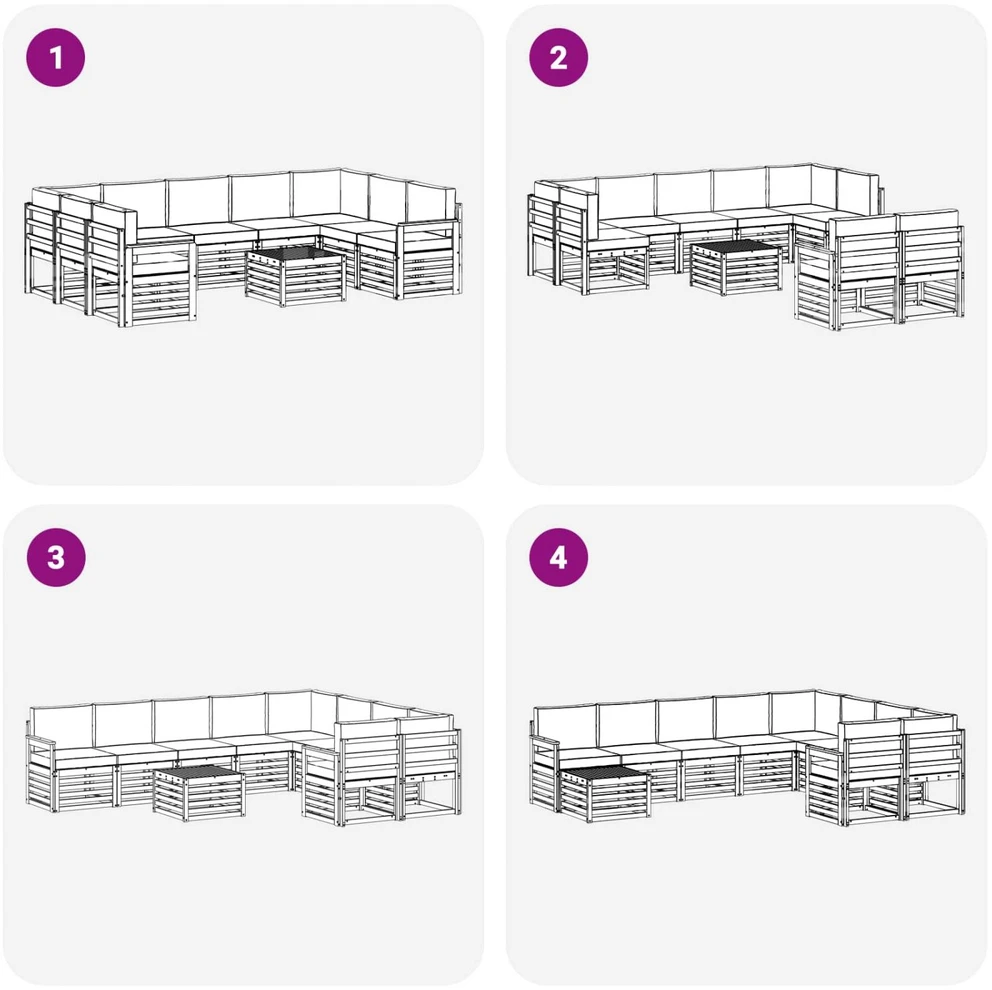 1

2

3

4