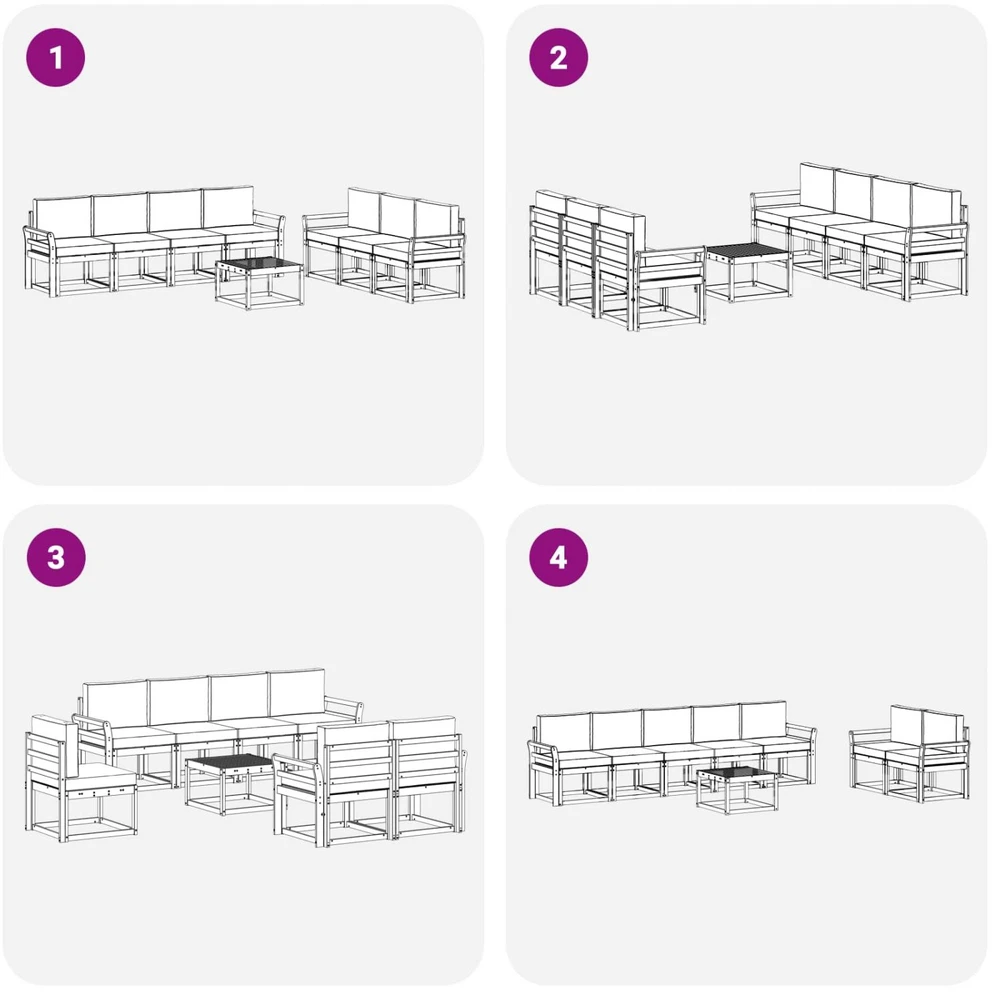 1

2

3

4