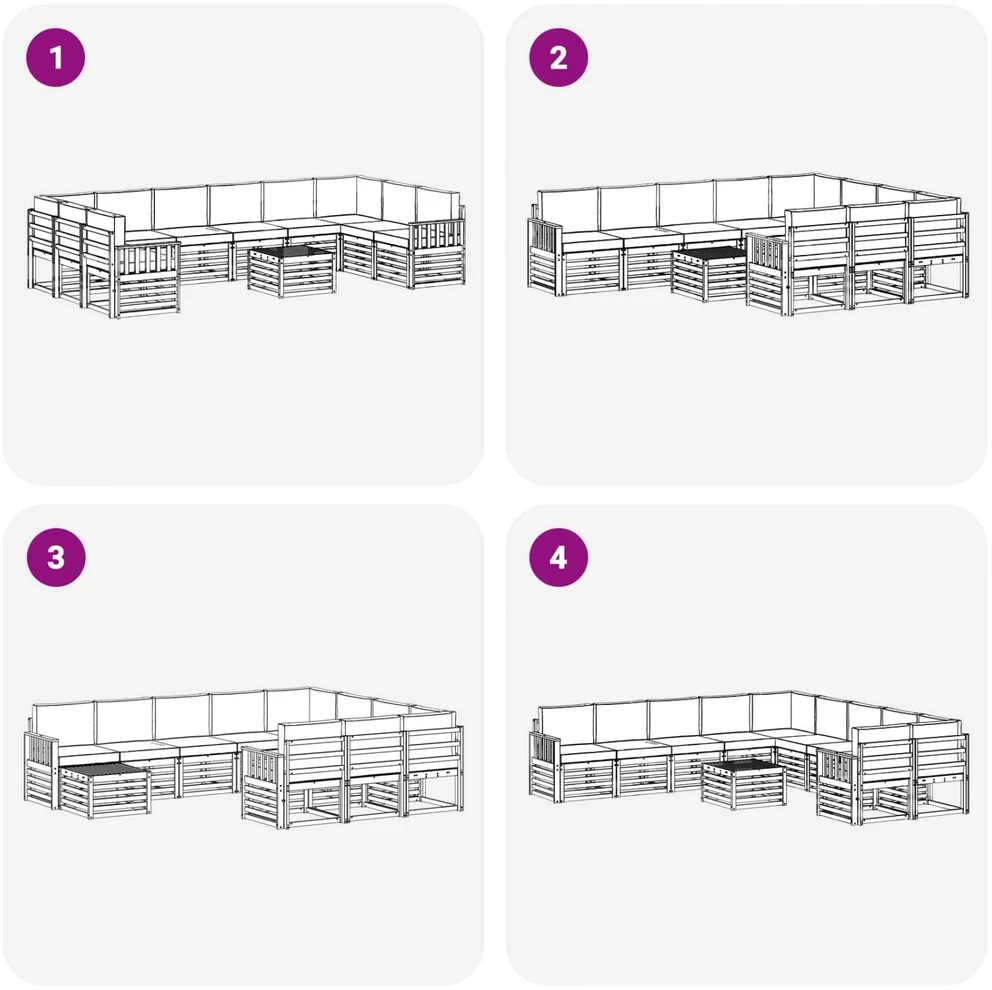 1

2

3

4