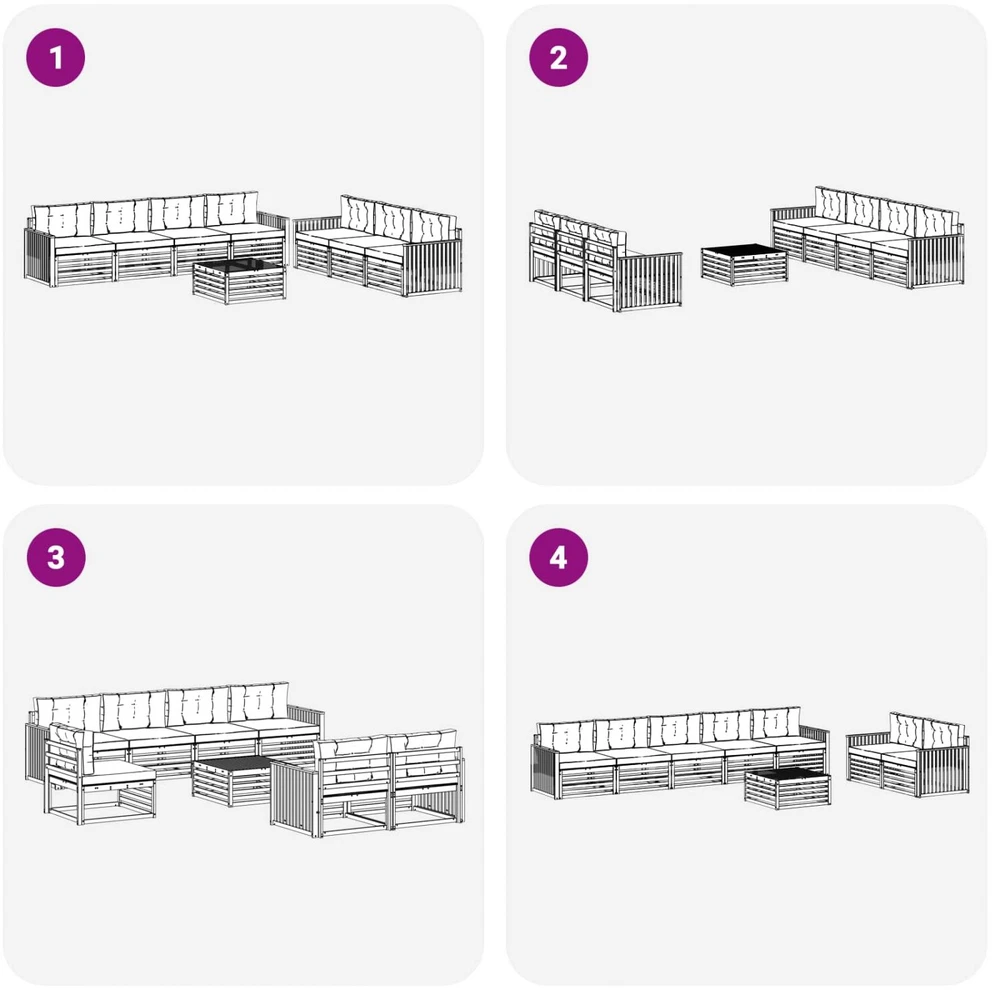 1

2

3

4