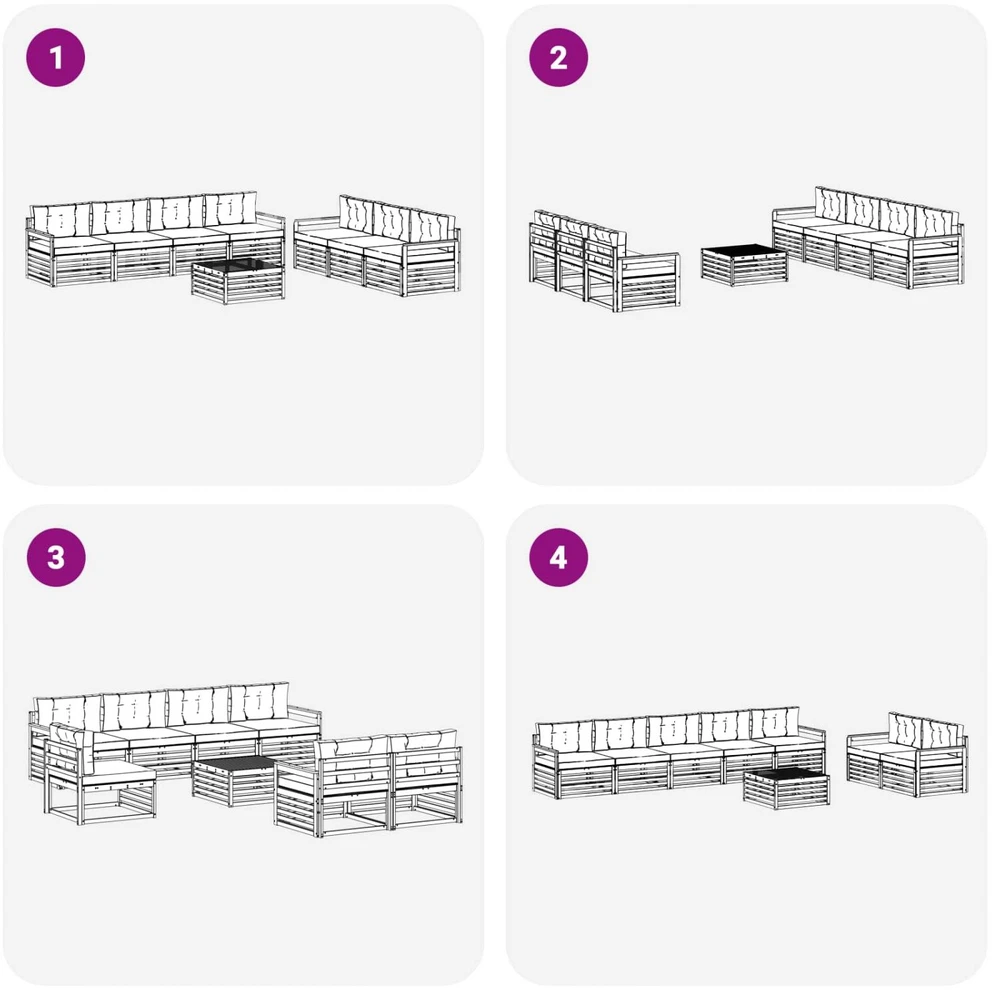 1

2

3

4