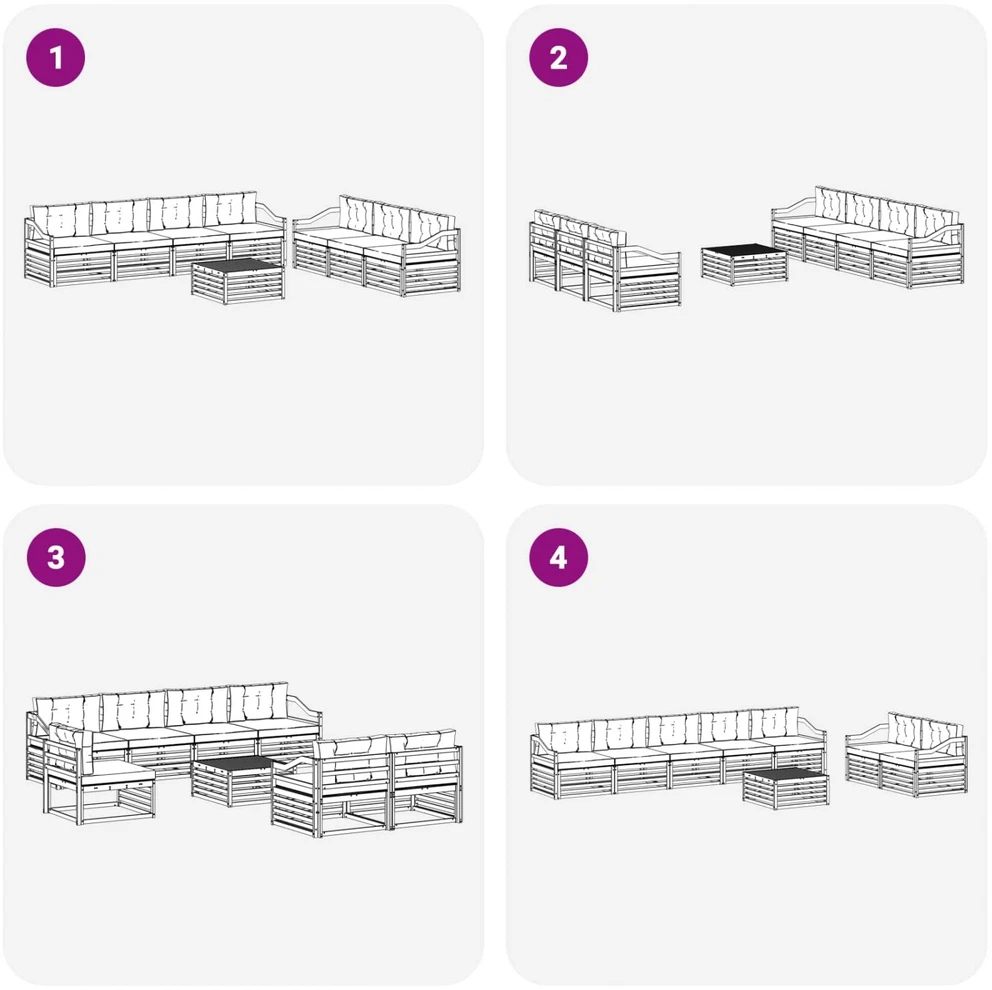 1

2

3

4