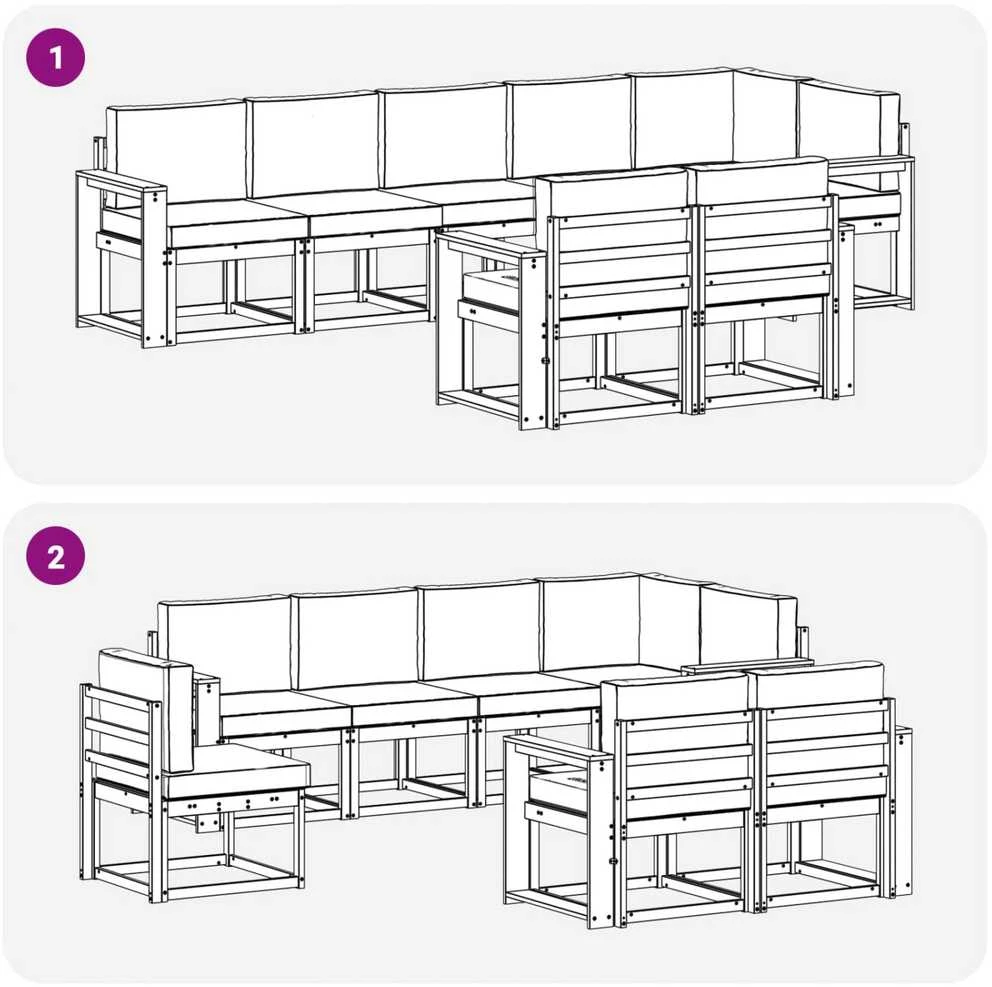 1

2