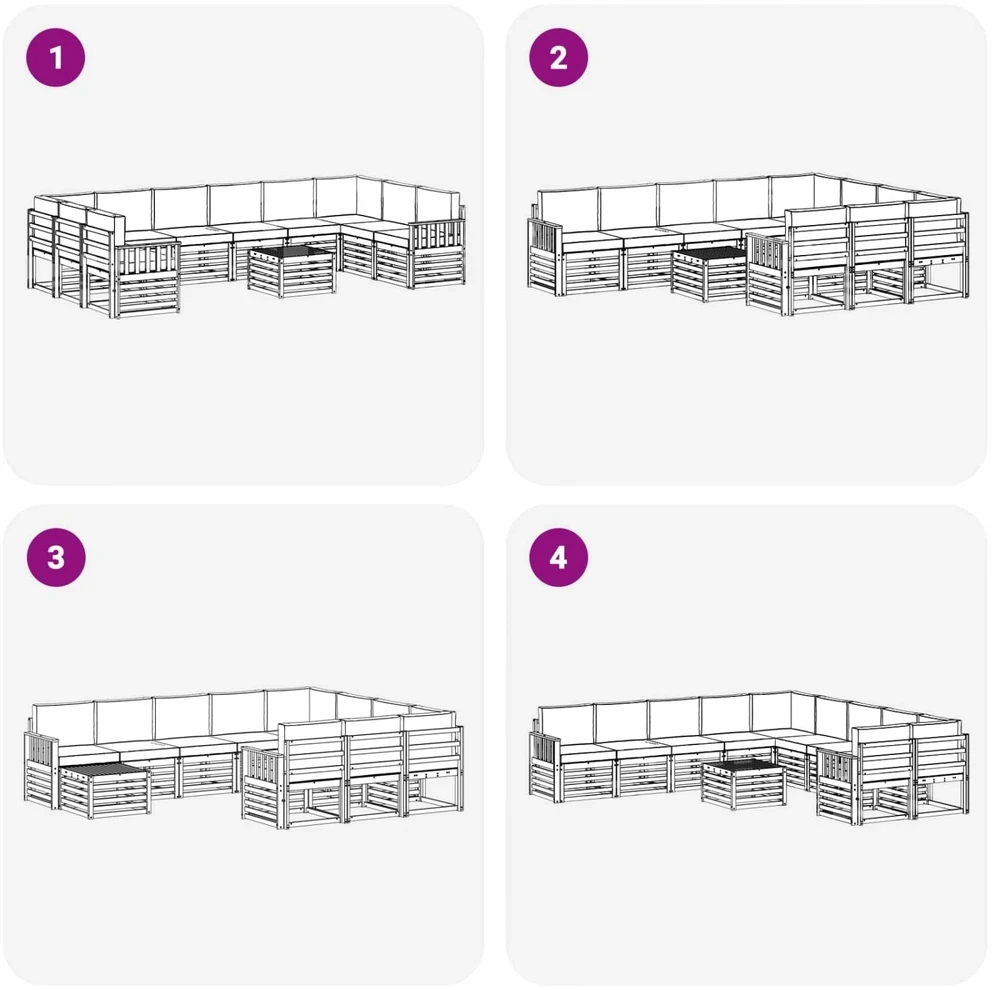 1

2

3

4