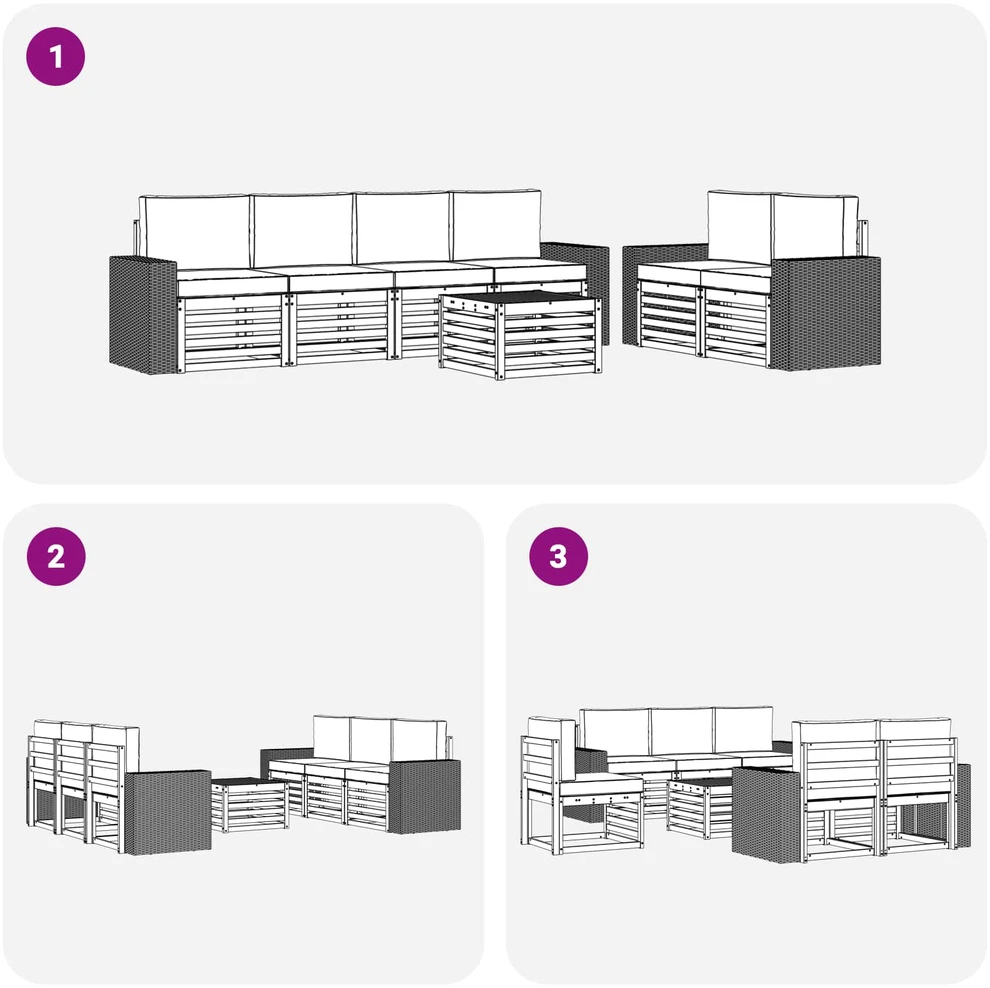 1

2

3